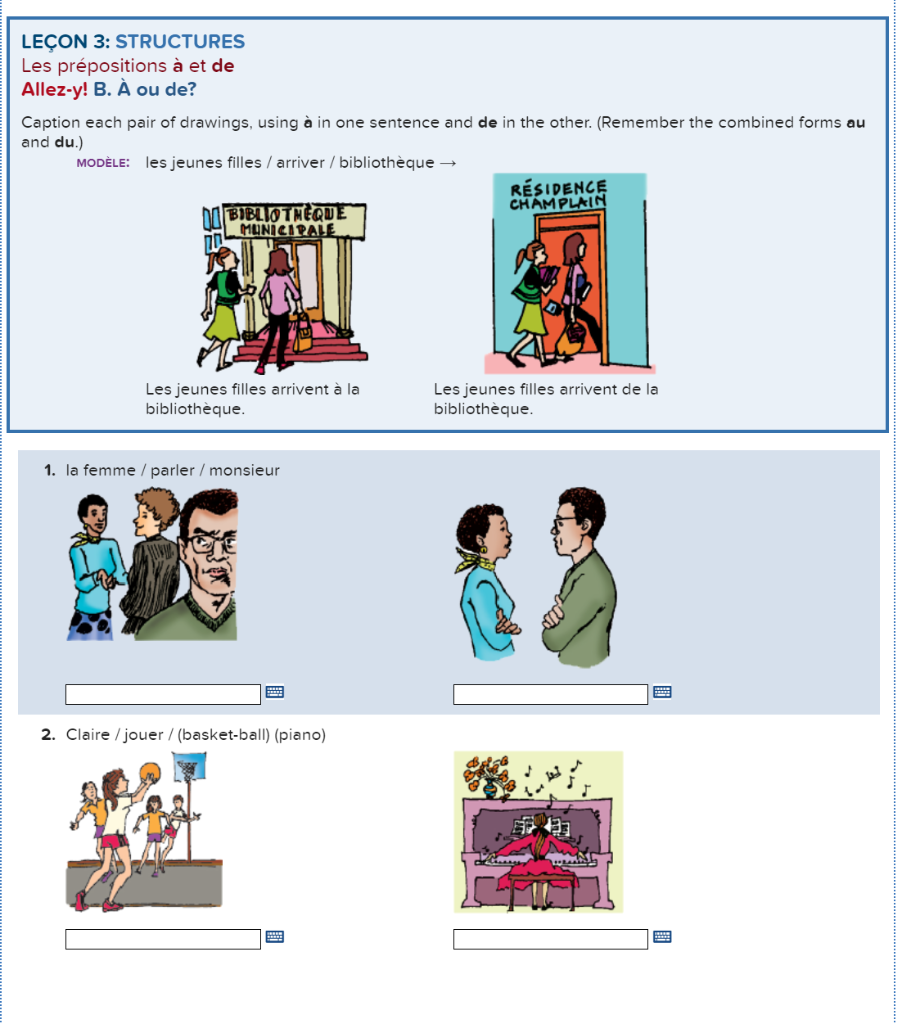 LEÇON 3: STRUCTURES
Les prépositions à et de
Allez-y! B. À ou de?

Caption each pair of drawings, using à in one sentence and de in the other. (Remember the combined forms au and du.)

MODÈLE: les jeunes filles / arriver / bibliothèque →

BIBLIOTHÈQUE MUNICIPALE

RÉSIDENCE CHAMPLAIN

Les jeunes filles arrivent à la bibliothèque.

Les jeunes filles arrivent de la bibliothèque.

1. la femme / parler / monsieur

2. Claire / jouer / (basket-ball) (piano)