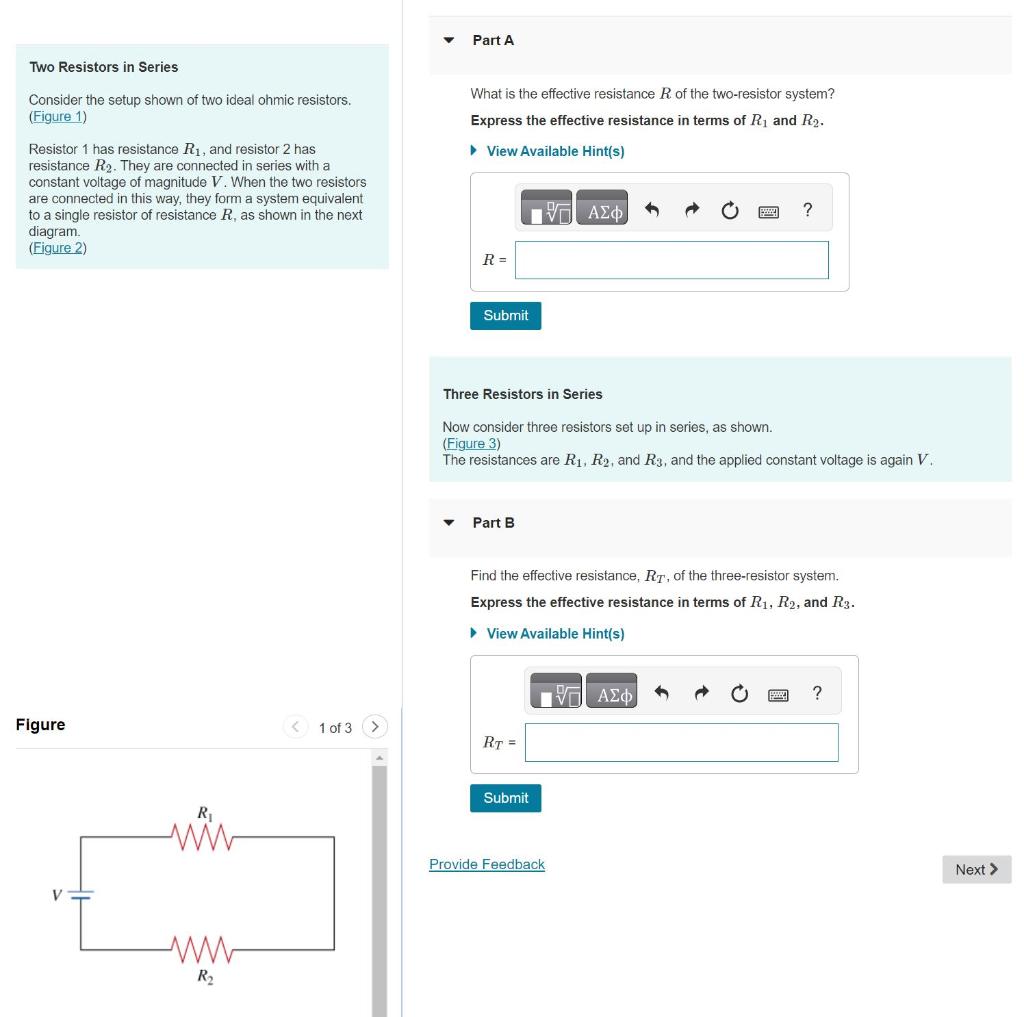 Two Resistors in Series

Consider the setup shown of two ideal ohmic resistors. (Figure 1)

Resistor 1 has resistance $R_1$, and resistor 2 has resistance $R_2$. They are connected in series with a constant voltage of magnitude $V$. When the two resistors are connected in this way, they form a system equivalent to a single resistor of resistance $R$, as shown in the next diagram.
(Figure 2)

Figure

1 of 3

$R_1$

$V$

$R_2$

Part A

What is the effective resistance $R$ of the two-resistor system?

Express the effective resistance in terms of $R_1$ and $R_2$.

View Available Hint(s)

ΑΣφ ?

$R$ =

Submit

Three Resistors in Series

Now consider three resistors set up in series, as shown.
(Figure 3)
The resistances are $R_1$, $R_2$, and $R_3$, and the applied constant voltage is again $V$.

Part B

Find the effective resistance, $R_T$, of the three-resistor system.

Express the effective resistance in terms of $R_1$, $R_2$, and $R_3$.

View Available Hint(s)

ΑΣφ ?

$R_T$ =

Submit

Provide Feedback

Next