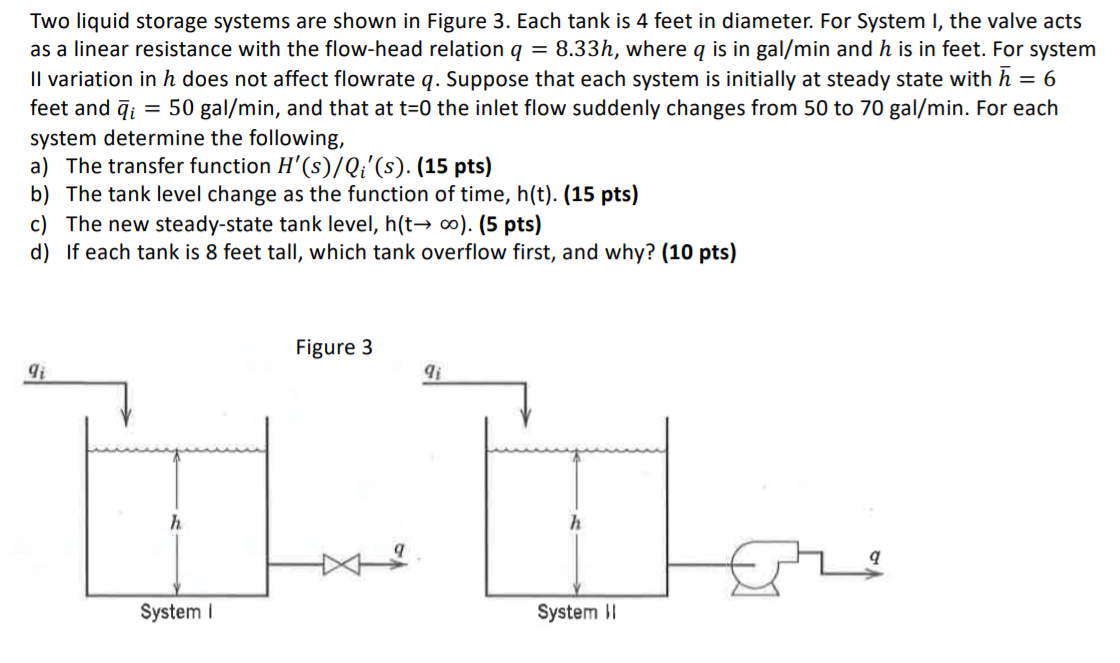 Two liquid storage systems are shown in Figure 3. Each tank is 4 feet in diameter. For System I, the valve acts as a linear resistance with the flow-head relation $q = 8.33h$, where $q$ is in gal/min and $h$ is in feet. For system II variation in $h$ does not affect flowrate $q$. Suppose that each system is initially at steady state with $\bar{h} = 6$ feet and $\bar{q}_i = 50$ gal/min, and that at t=0 the inlet flow suddenly changes from 50 to 70 gal/min. For each system determine the following,

a) The transfer function $H'(s)/Q_i'(s)$. **(15 pts)**

b) The tank level change as the function of time, h(t). **(15 pts)**

c) The new steady-state tank level, h(t→ ∞). **(5 pts)**

d) If each tank is 8 feet tall, which tank overflow first, and why? **(10 pts)**

Figure 3

$q_i$

$h$

$q$

System I

$q_i$

$h$

$q$

System II