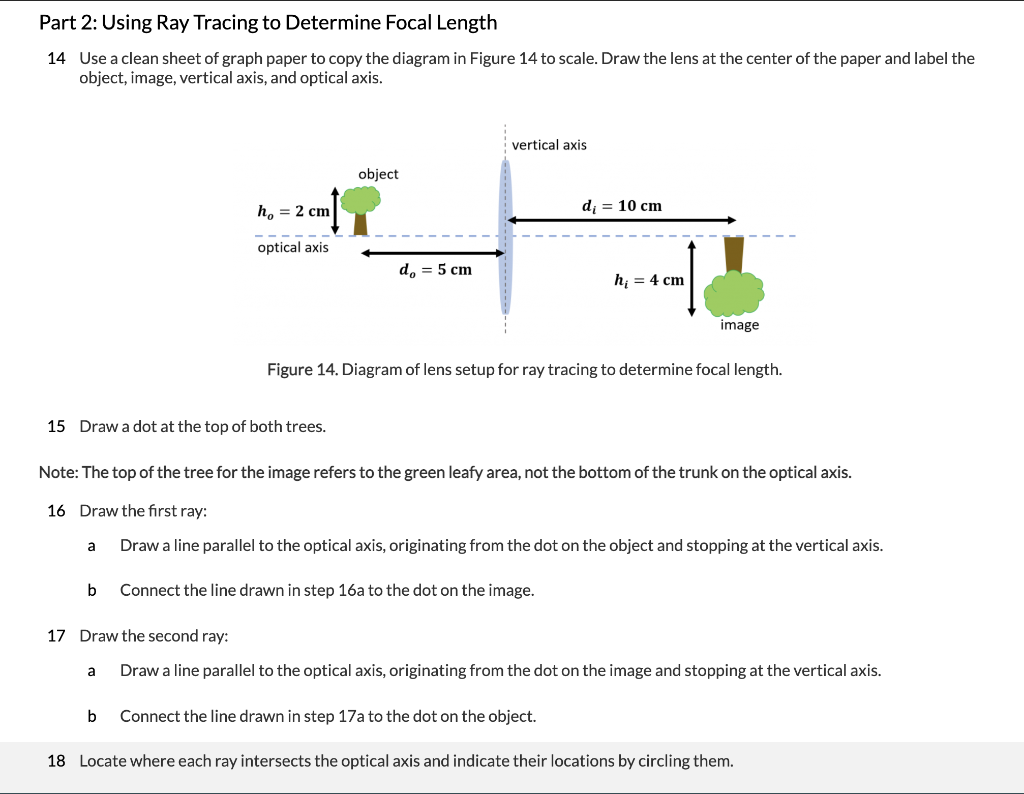 Part 2: Using Ray Tracing to Determine Focal Length

14 Use a clean sheet of graph paper to copy the diagram in Figure 14 to scale. Draw the lens at the center of the paper and label the object, image, vertical axis, and optical axis.

vertical axis

object

$h_o = 2$ cm

$d_i = 10$ cm

optical axis

$d_o = 5$ cm

$h_i = 4$ cm

image

Figure 14. Diagram of lens setup for ray tracing to determine focal length.

15 Draw a dot at the top of both trees.

Note: The top of the tree for the image refers to the green leafy area, not the bottom of the trunk on the optical axis.

16 Draw the first ray:

a Draw a line parallel to the optical axis, originating from the dot on the object and stopping at the vertical axis.

b Connect the line drawn in step 16a to the dot on the image.

17 Draw the second ray:

a Draw a line parallel to the optical axis, originating from the dot on the image and stopping at the vertical axis.

b Connect the line drawn in step 17a to the dot on the object.

18 Locate where each ray intersects the optical axis and indicate their locations by circling them.