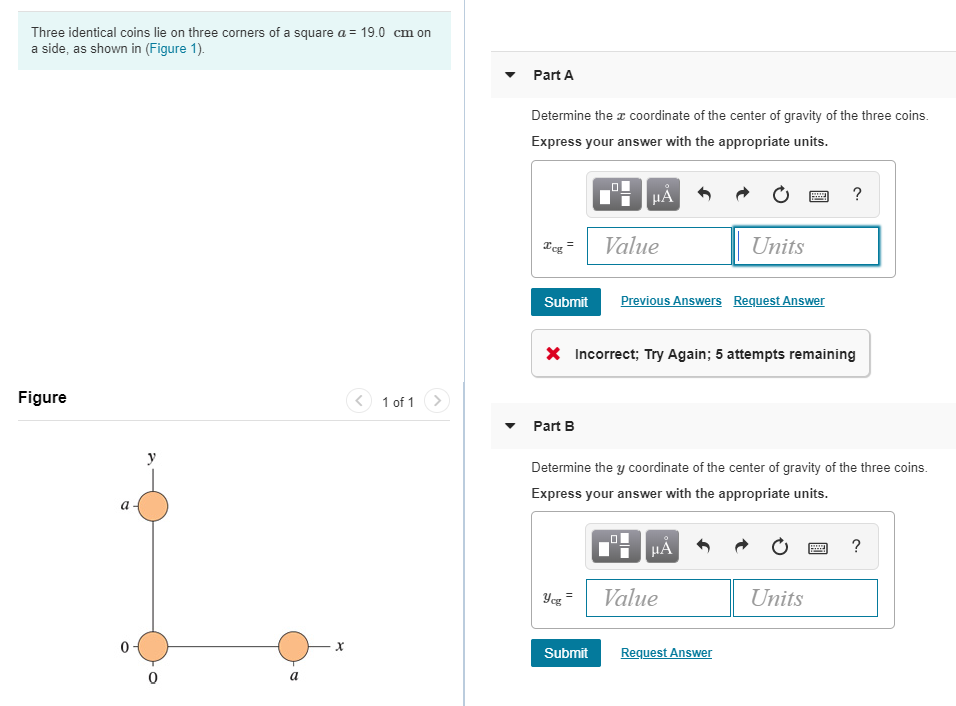 Three identical coins lie on three corners of a square $a$ = 19.0 cm on a side, as shown in (Figure 1).

Figure

1 of 1

$y$

$a$

0

0

$a$

$x$

Part A

Determine the $x$ coordinate of the center of gravity of the three coins.

Express your answer with the appropriate units.

μÅ

?

$x_{cg}$ =

Value

Units

Submit

Previous Answers

Request Answer

Incorrect; Try Again; 5 attempts remaining

Part B

Determine the $y$ coordinate of the center of gravity of the three coins.

Express your answer with the appropriate units.

μÅ

?

$y_{cg}$ =

Value

Units

Submit

Request Answer