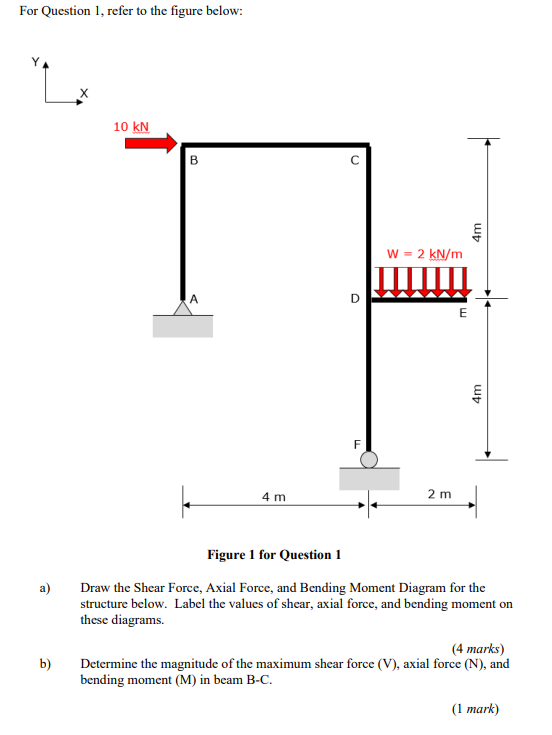 For Question 1, refer to the figure below:

Y

X

10 kN

B

C

W = 2 kN/m

4m

A

D

E

4m

F

4 m

2 m

Figure 1 for Question 1

a) Draw the Shear Force, Axial Force, and Bending Moment Diagram for the structure below. Label the values of shear, axial force, and bending moment on these diagrams.

(4 marks)

b) Determine the magnitude of the maximum shear force (V), axial force (N), and bending moment (M) in beam B-C.

(1 mark)