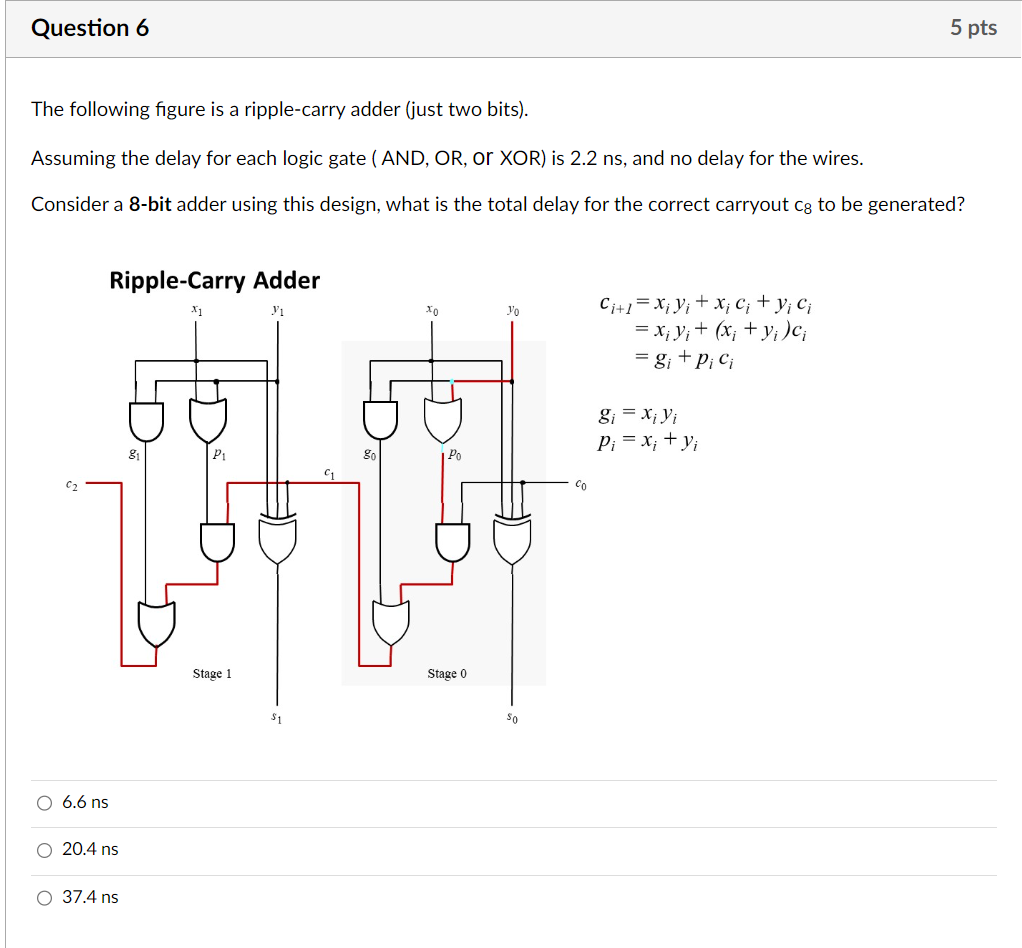 Question 6

5 pts

The following figure is a ripple-carry adder (just two bits).

Assuming the delay for each logic gate ( AND, OR, or XOR) is 2.2 ns, and no delay for the wires.

Consider a **8-bit** adder using this design, what is the total delay for the correct carryout $c_8$ to be generated?

Ripple-Carry Adder

$x_1$ $y_1$ $x_0$ $y_0$

$g_1$ $p_1$ $g_0$ $p_0$

$c_2$ $c_1$ $c_0$

Stage 1

Stage 0

$s_1$ $s_0$

$c_{i+1} = x_i y_i + x_i c_i + y_i c_i$
$= x_i y_i + (x_i + y_i) c_i$
$= g_i + p_i c_i$

$g_i = x_i y_i$
$p_i = x_i + y_i$

6.6 ns

20.4 ns

37.4 ns