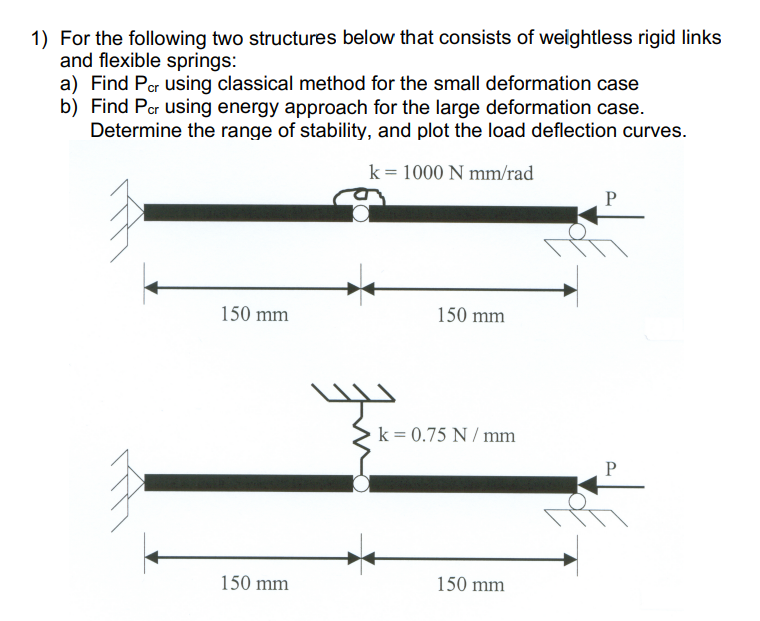 1) For the following two structures below that consists of weightless rigid links and flexible springs:

a) Find $P_{cr}$ using classical method for the small deformation case

b) Find $P_{cr}$ using energy approach for the large deformation case. Determine the range of stability, and plot the load deflection curves.

k = 1000 N mm/rad

P

150 mm

150 mm

k = 0.75 N / mm

P

150 mm

150 mm