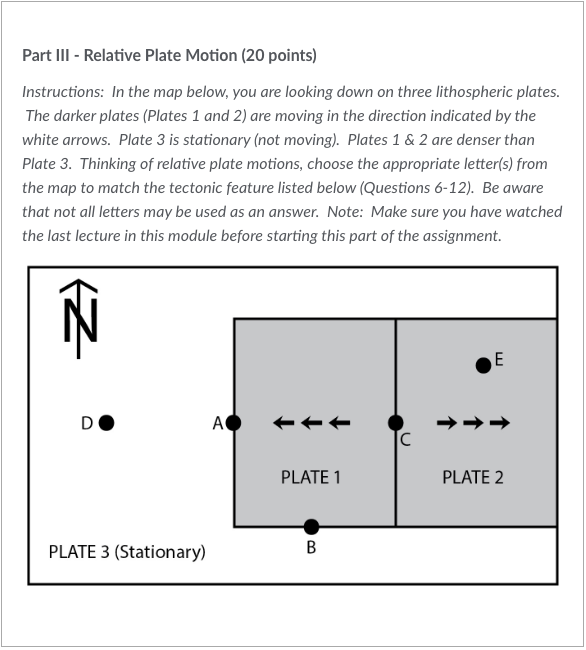 Part III - Relative Plate Motion (20 points)

Instructions: In the map below, you are looking down on three lithospheric plates. The darker plates (Plates 1 and 2) are moving in the direction indicated by the white arrows. Plate 3 is stationary (not moving). Plates 1 & 2 are denser than Plate 3. Thinking of relative plate motions, choose the appropriate letter(s) from the map to match the tectonic feature listed below (Questions 6-12). Be aware that not all letters may be used as an answer. Note: Make sure you have watched the last lecture in this module before starting this part of the assignment.

N

E

D

A

C

PLATE 1

PLATE 2

B

PLATE 3 (Stationary)