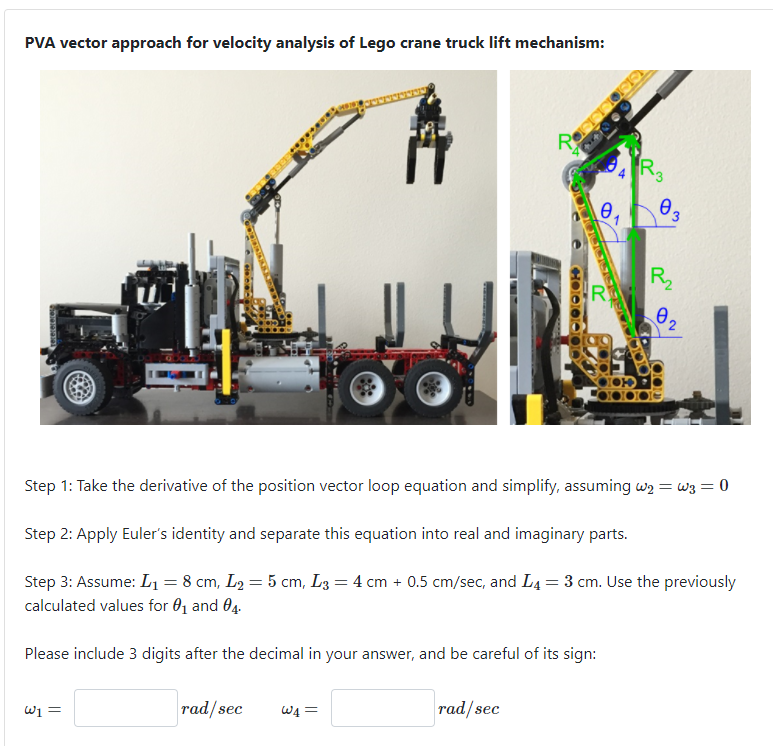 PVA vector approach for velocity analysis of Lego crane truck lift mechanism:

$R_4$ $\theta_4$ $R_3$ $\theta_1$ $\theta_3$ $R_2$ $R_1$ $\theta_2$

Step 1: Take the derivative of the position vector loop equation and simplify, assuming $\omega_2 = \omega_3 = 0$

Step 2: Apply Euler's identity and separate this equation into real and imaginary parts.

Step 3: Assume: $L_1 = 8$ cm, $L_2 = 5$ cm, $L_3 = 4$ cm + 0.5 cm/sec, and $L_4 = 3$ cm. Use the previously calculated values for $\theta_1$ and $\theta_4$.

Please include 3 digits after the decimal in your answer, and be careful of its sign:

$\omega_1 =$ $rad/sec$ $\omega_4 =$ $rad/sec$