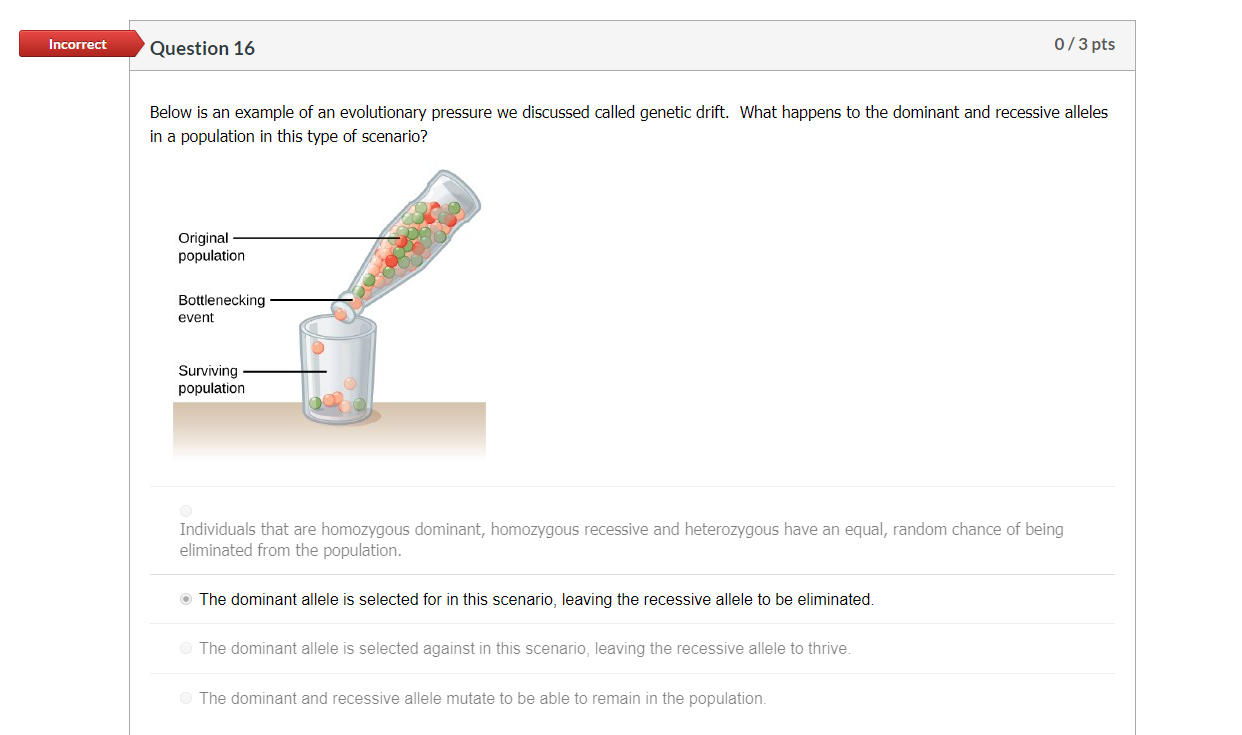 Incorrect

Question 16

0 / 3 pts

Below is an example of an evolutionary pressure we discussed called genetic drift. What happens to the dominant and recessive alleles in a population in this type of scenario?

Original population

Bottlenecking event

Surviving population

Individuals that are homozygous dominant, homozygous recessive and heterozygous have an equal, random chance of being eliminated from the population.

The dominant allele is selected for in this scenario, leaving the recessive allele to be eliminated.

The dominant allele is selected against in this scenario, leaving the recessive allele to thrive.

The dominant and recessive allele mutate to be able to remain in the population.