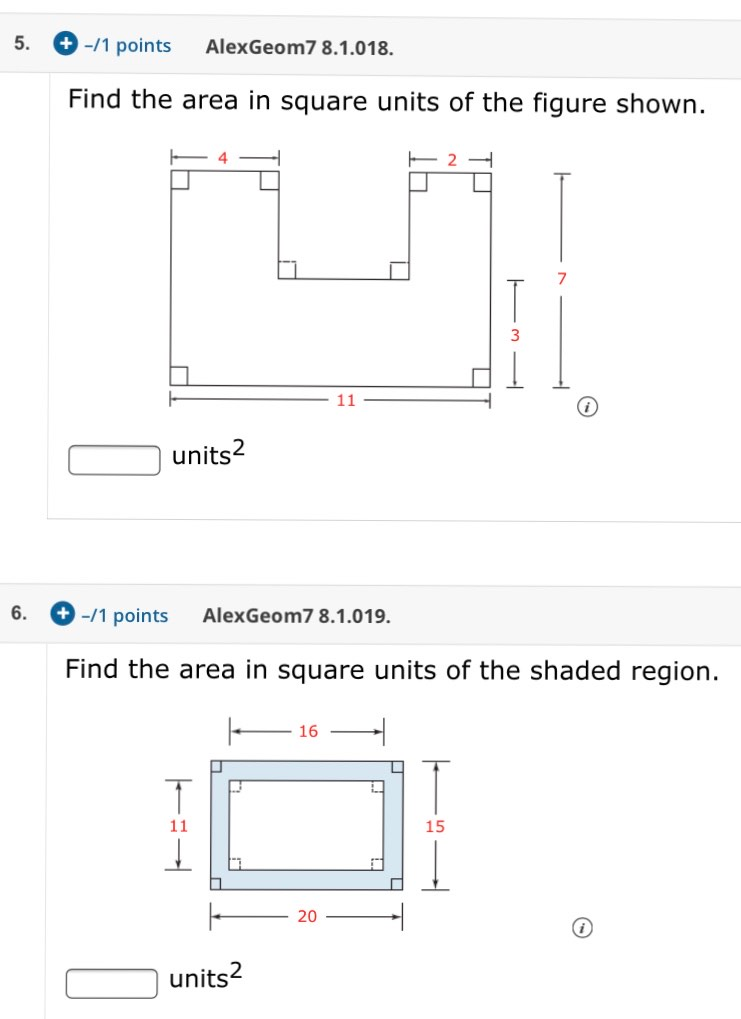 5. –/1 points AlexGeom7 8.1.018.

Find the area in square units of the figure shown.

4
2
7
3
11

units$^2$

6. –/1 points AlexGeom7 8.1.019.

Find the area in square units of the shaded region.

16
11
15
20

units$^2$