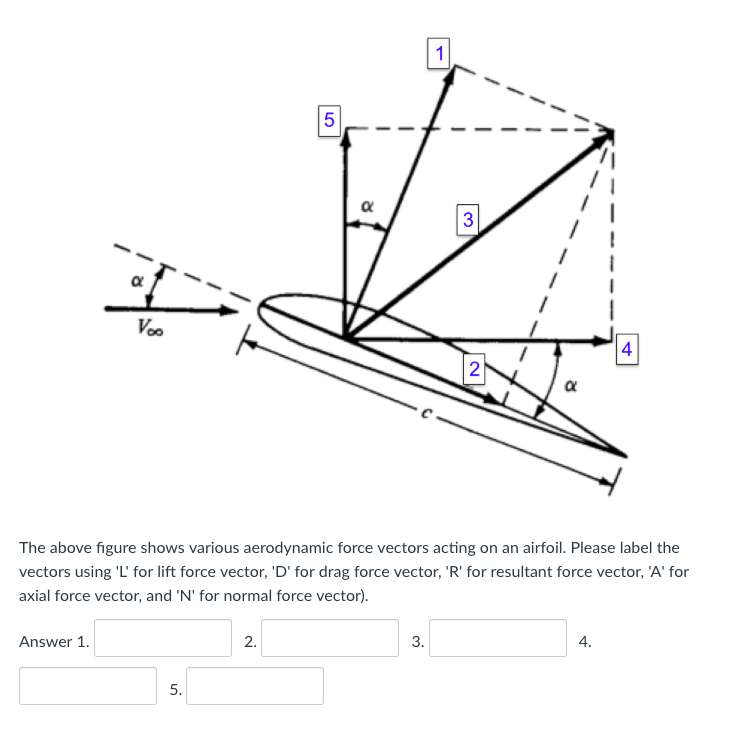 1

5

$\alpha$

3

$\alpha$

$V_\infty$

4

2

$\alpha$

$c$

The above figure shows various aerodynamic force vectors acting on an airfoil. Please label the vectors using 'L' for lift force vector, 'D' for drag force vector, 'R' for resultant force vector, 'A' for axial force vector, and 'N' for normal force vector).

Answer 1. 2. 3. 4.

5.