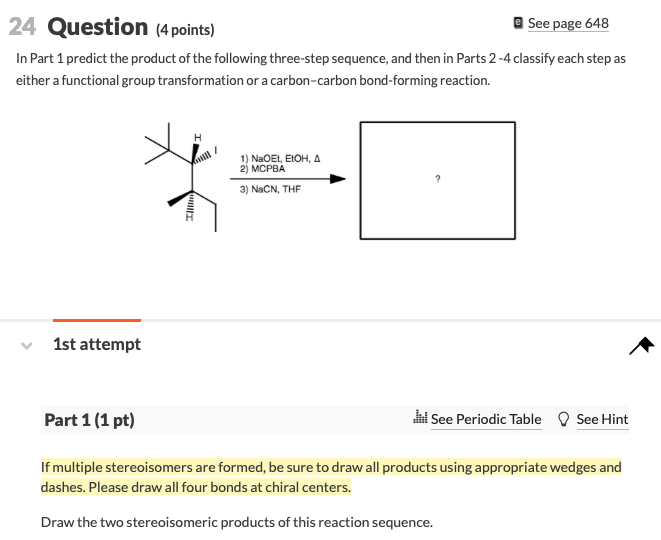 24 Question (4 points)

See page 648

In Part 1 predict the product of the following three-step sequence, and then in Parts 2 -4 classify each step as either a functional group transformation or a carbon–carbon bond-forming reaction.

H
I
H
1) NaOEt, EtOH, Δ
2) MCPBA
3) NaCN, THF
?

1st attempt

Part 1 (1 pt)

See Periodic Table

See Hint

If multiple stereoisomers are formed, be sure to draw all products using appropriate wedges and dashes. Please draw all four bonds at chiral centers.

Draw the two stereoisomeric products of this reaction sequence.