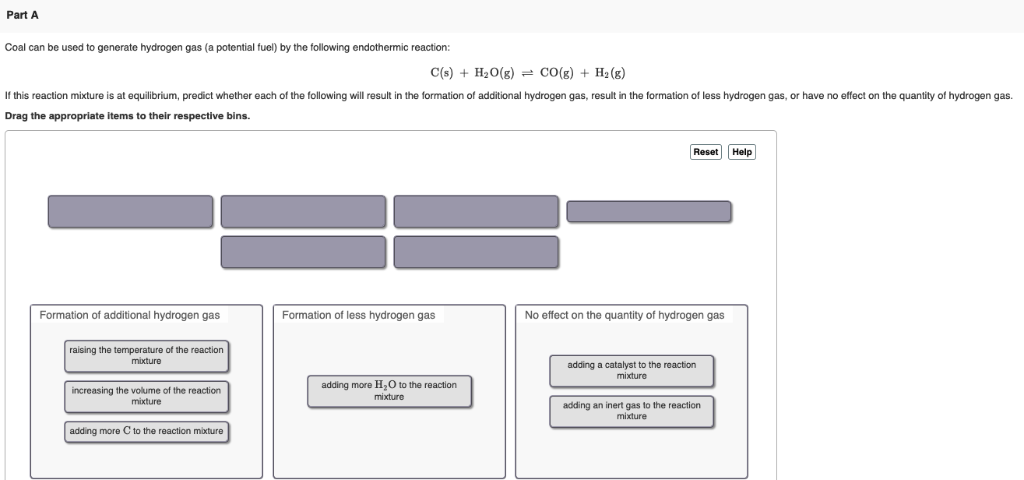 Part A

Coal can be used to generate hydrogen gas (a potential fuel) by the following endothermic reaction:

$C(s) + H_2O(g) \rightleftharpoons CO(g) + H_2(g)$

If this reaction mixture is at equilibrium, predict whether each of the following will result in the formation of additional hydrogen gas, result in the formation of less hydrogen gas, or have no effect on the quantity of hydrogen gas.

Drag the appropriate items to their respective bins.

Reset Help

Formation of additional hydrogen gas

raising the temperature of the reaction mixture

increasing the volume of the reaction mixture

adding more $C$ to the reaction mixture

Formation of less hydrogen gas

adding more $H_2O$ to the reaction mixture

No effect on the quantity of hydrogen gas

adding a catalyst to the reaction mixture

adding an inert gas to the reaction mixture