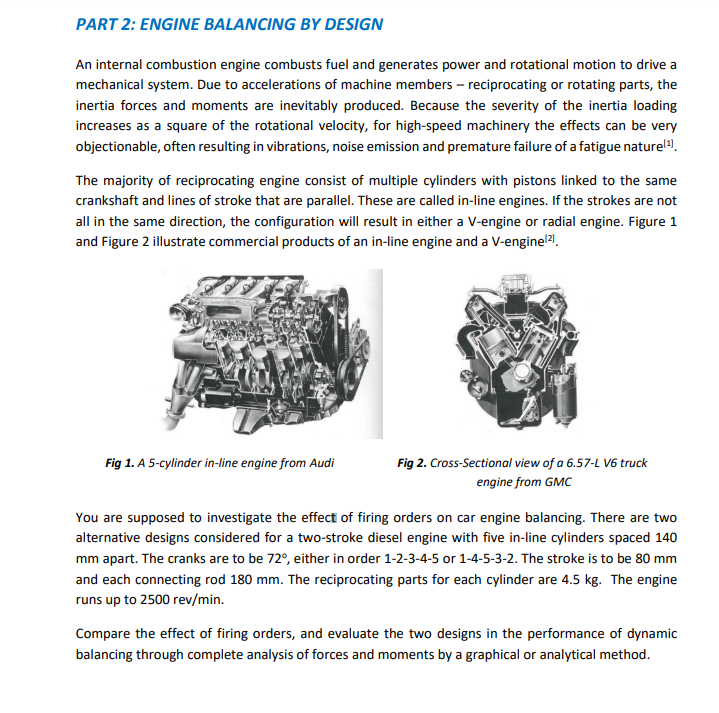 PART 2: ENGINE BALANCING BY DESIGN

An internal combustion engine combusts fuel and generates power and rotational motion to drive a mechanical system. Due to accelerations of machine members – reciprocating or rotating parts, the inertia forces and moments are inevitably produced. Because the severity of the inertia loading increases as a square of the rotational velocity, for high-speed machinery the effects can be very objectionable, often resulting in vibrations, noise emission and premature failure of a fatigue nature$^{[1]}$.

The majority of reciprocating engine consist of multiple cylinders with pistons linked to the same crankshaft and lines of stroke that are parallel. These are called in-line engines. If the strokes are not all in the same direction, the configuration will result in either a V-engine or radial engine. Figure 1 and Figure 2 illustrate commercial products of an in-line engine and a V-engine$^{[2]}$.

Fig 1. A 5-cylinder in-line engine from Audi

Fig 2. Cross-Sectional view of a 6.57-L V6 truck engine from GMC

You are supposed to investigate the effect of firing orders on car engine balancing. There are two alternative designs considered for a two-stroke diesel engine with five in-line cylinders spaced 140 mm apart. The cranks are to be 72°, either in order 1-2-3-4-5 or 1-4-5-3-2. The stroke is to be 80 mm and each connecting rod 180 mm. The reciprocating parts for each cylinder are 4.5 kg. The engine runs up to 2500 rev/min.

Compare the effect of firing orders, and evaluate the two designs in the performance of dynamic balancing through complete analysis of forces and moments by a graphical or analytical method.