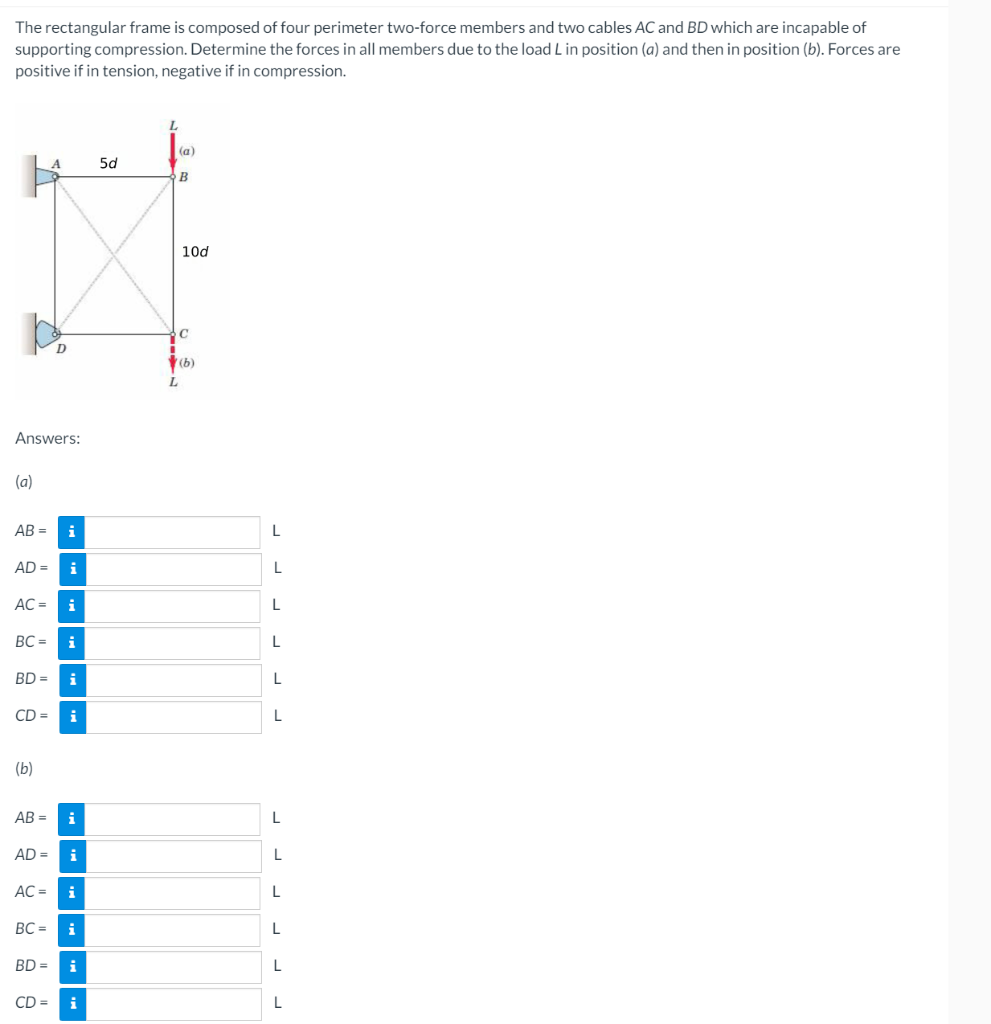 The rectangular frame is composed of four perimeter two-force members and two cables AC and BD which are incapable of supporting compression. Determine the forces in all members due to the load L in position (a) and then in position (b). Forces are positive if in tension, negative if in compression.

L
(a)
A
5d
B
10d
C
D
(b)
L

Answers:

(a)

AB = i L
AD = i L
AC = i L
BC = i L
BD = i L
CD = i L

(b)

AB = i L
AD = i L
AC = i L
BC = i L
BD = i L
CD = i L