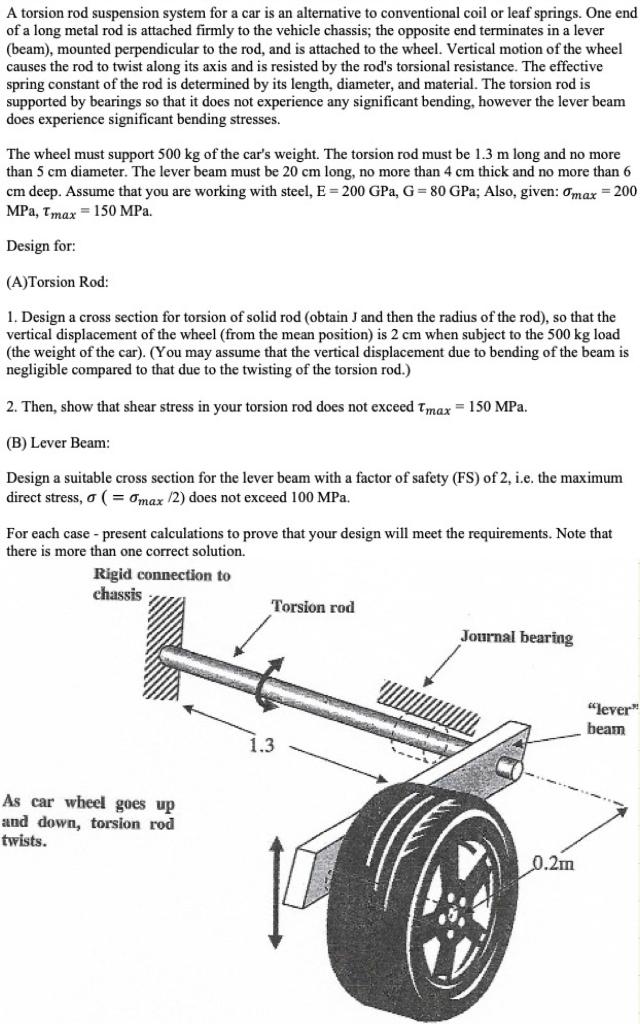 A torsion rod suspension system for a car is an alternative to conventional coil or leaf springs. One end of a long metal rod is attached firmly to the vehicle chassis; the opposite end terminates in a lever (beam), mounted perpendicular to the rod, and is attached to the wheel. Vertical motion of the wheel causes the rod to twist along its axis and is resisted by the rod's torsional resistance. The effective spring constant of the rod is determined by its length, diameter, and material. The torsion rod is supported by bearings so that it does not experience any significant bending, however the lever beam does experience significant bending stresses.

The wheel must support 500 kg of the car's weight. The torsion rod must be 1.3 m long and no more than 5 cm diameter. The lever beam must be 20 cm long, no more than 4 cm thick and no more than 6 cm deep. Assume that you are working with steel, E = 200 GPa, G = 80 GPa; Also, given: $\sigma_{max}$ = 200 MPa, $\tau_{max}$ = 150 MPa.

Design for:

(A)Torsion Rod:

1. Design a cross section for torsion of solid rod (obtain J and then the radius of the rod), so that the vertical displacement of the wheel (from the mean position) is 2 cm when subject to the 500 kg load (the weight of the car). (You may assume that the vertical displacement due to bending of the beam is negligible compared to that due to the twisting of the torsion rod.)

2. Then, show that shear stress in your torsion rod does not exceed $\tau_{max}$ = 150 MPa.

(B) Lever Beam:

Design a suitable cross section for the lever beam with a factor of safety (FS) of 2, i.e. the maximum direct stress, $\sigma$ ( = $\sigma_{max}$ /2) does not exceed 100 MPa.

For each case - present calculations to prove that your design will meet the requirements. Note that there is more than one correct solution.

Rigid connection to chassis

Torsion rod

Journal bearing

"lever" beam

1.3

As car wheel goes up and down, torsion rod twists.

0.2m