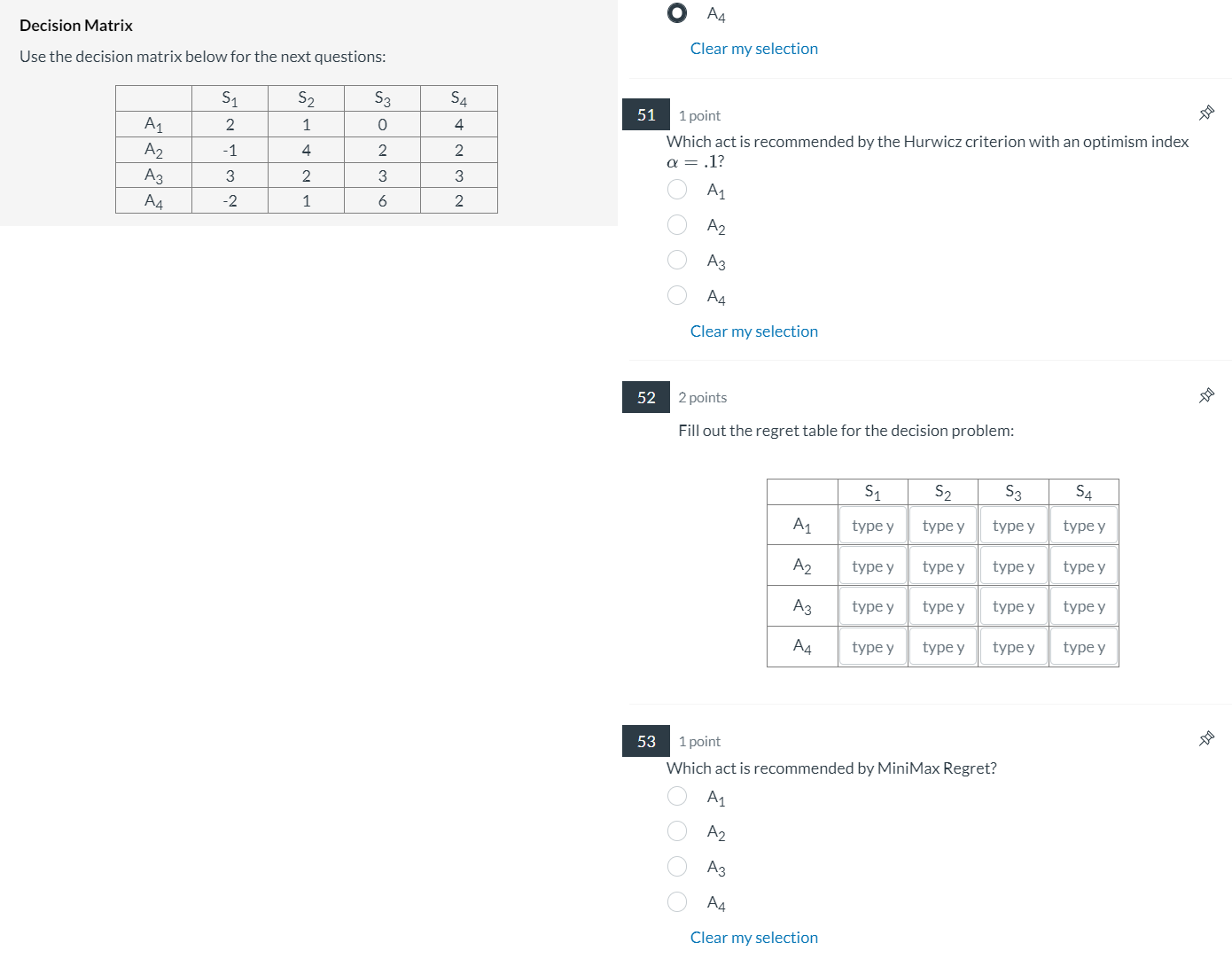 Decision Matrix

Use the decision matrix below for the next questions:

| | $S_1$ | $S_2$ | $S_3$ | $S_4$ |
|---|---|---|---|---|
| $A_1$ | 2 | 1 | 0 | 4 |
| $A_2$ | -1 | 4 | 2 | 2 |
| $A_3$ | 3 | 2 | 3 | 3 |
| $A_4$ | -2 | 1 | 6 | 2 |

$A_4$

Clear my selection

51 1 point

Which act is recommended by the Hurwicz criterion with an optimism index $\alpha = .1$?

$A_1$

$A_2$

$A_3$

$A_4$

Clear my selection

52 2 points

Fill out the regret table for the decision problem:

| | $S_1$ | $S_2$ | $S_3$ | $S_4$ |
|---|---|---|---|---|
| $A_1$ | type y | type y | type y | type y |
| $A_2$ | type y | type y | type y | type y |
| $A_3$ | type y | type y | type y | type y |
| $A_4$ | type y | type y | type y | type y |

53 1 point

Which act is recommended by MiniMax Regret?

$A_1$

$A_2$

$A_3$

$A_4$

Clear my selection