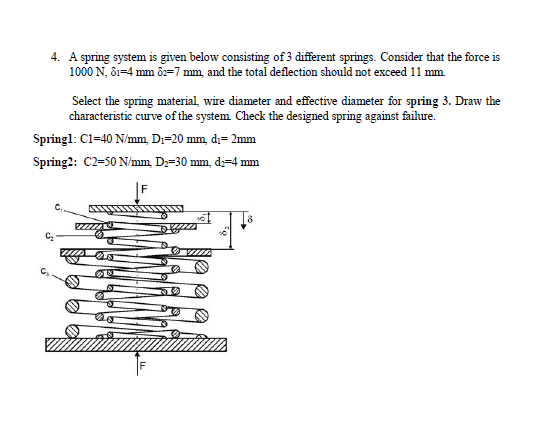 4. A spring system is given below consisting of 3 different springs. Consider that the force is 1000 N, $\delta_1$=4 mm $\delta_2$=7 mm, and the total deflection should not exceed 11 mm.

Select the spring material, wire diameter and effective diameter for spring 3. Draw the characteristic curve of the system. Check the designed spring against failure.

Spring1: C1=40 N/mm, $D_1$=20 mm, $d_1$= 2mm

Spring2: C2=50 N/mm, $D_2$=30 mm, $d_2$=4 mm

F
$C_1$
$C_2$
$C_3$
$\delta_1$
$\delta_2$
$\delta$
F