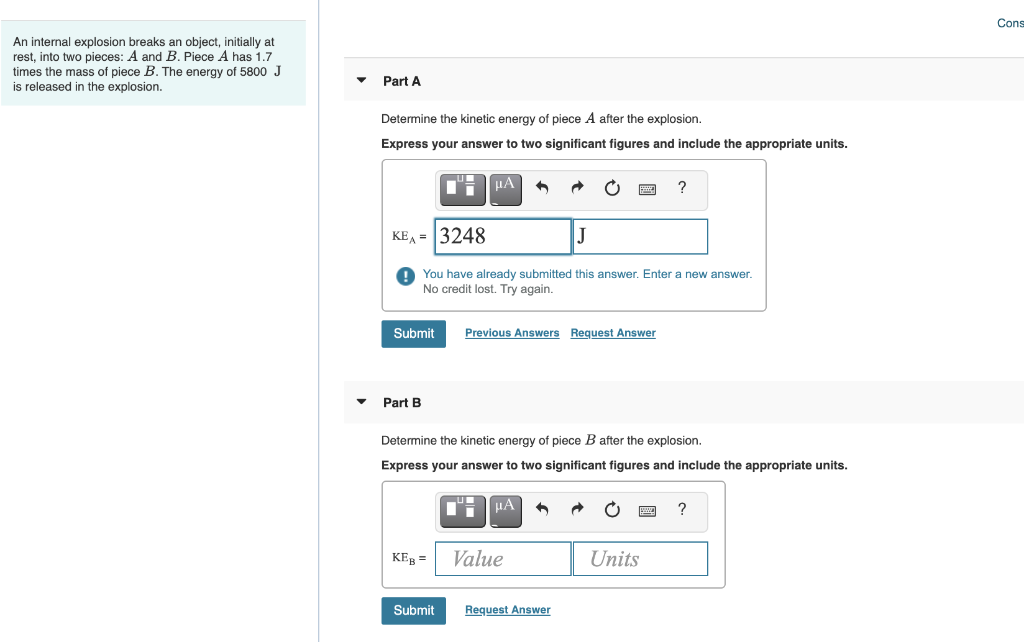 Cons

An internal explosion breaks an object, initially at rest, into two pieces: $A$ and $B$. Piece $A$ has 1.7 times the mass of piece $B$. The energy of 5800 J is released in the explosion.

Part A

Determine the kinetic energy of piece $A$ after the explosion.

Express your answer to two significant figures and include the appropriate units.

μA ?

$KE_A$ = 3248 J

You have already submitted this answer. Enter a new answer. No credit lost. Try again.

Submit Previous Answers Request Answer

Part B

Determine the kinetic energy of piece $B$ after the explosion.

Express your answer to two significant figures and include the appropriate units.

μA ?

$KE_B$ = Value Units

Submit Request Answer