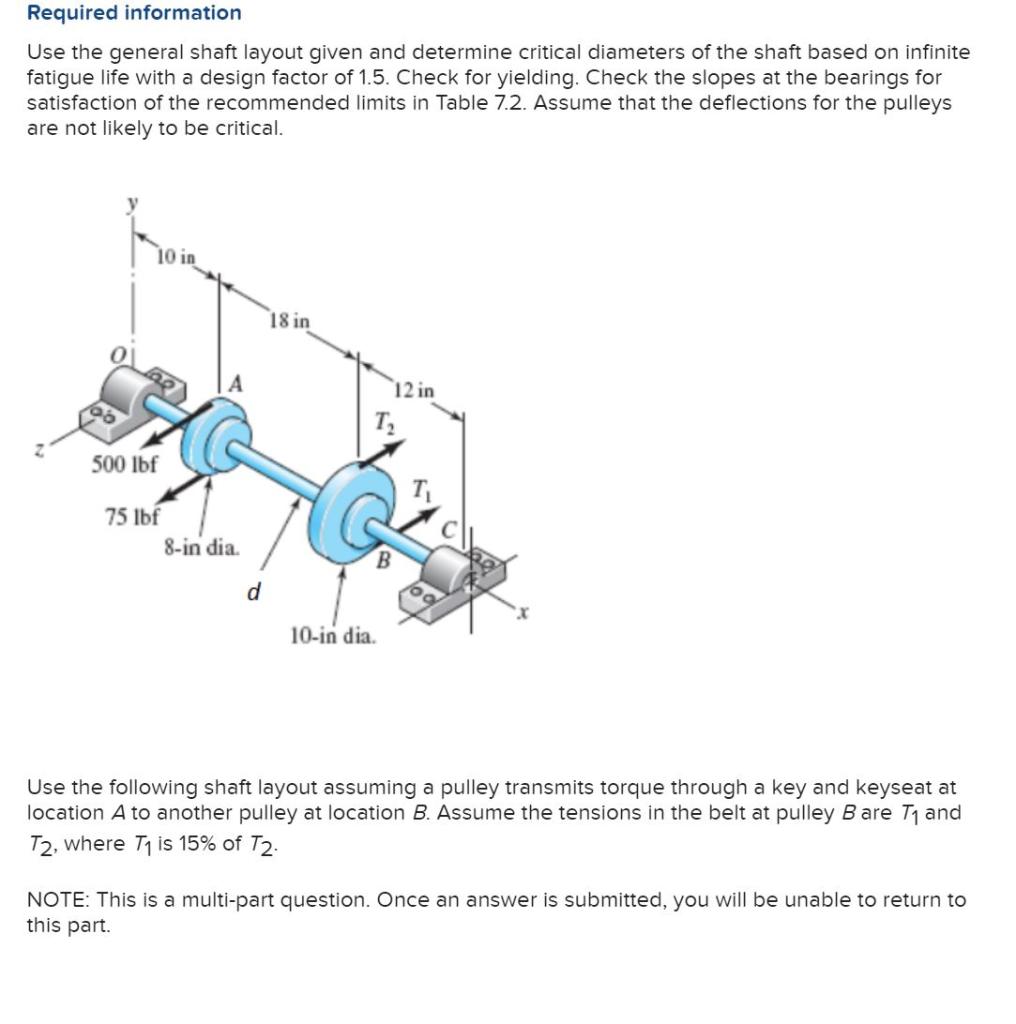 Required information

Use the general shaft layout given and determine critical diameters of the shaft based on infinite fatigue life with a design factor of 1.5. Check for yielding. Check the slopes at the bearings for satisfaction of the recommended limits in Table 7.2. Assume that the deflections for the pulleys are not likely to be critical.

y
10 in
18 in
O
A
12 in
$T_2$
z
500 lbf
$T_1$
75 lbf
C
8-in dia.
B
d
x
10-in dia.

Use the following shaft layout assuming a pulley transmits torque through a key and keyseat at location $A$ to another pulley at location $B$. Assume the tensions in the belt at pulley $B$ are $T_1$ and $T_2$, where $T_1$ is 15% of $T_2$.

NOTE: This is a multi-part question. Once an answer is submitted, you will be unable to return to this part.