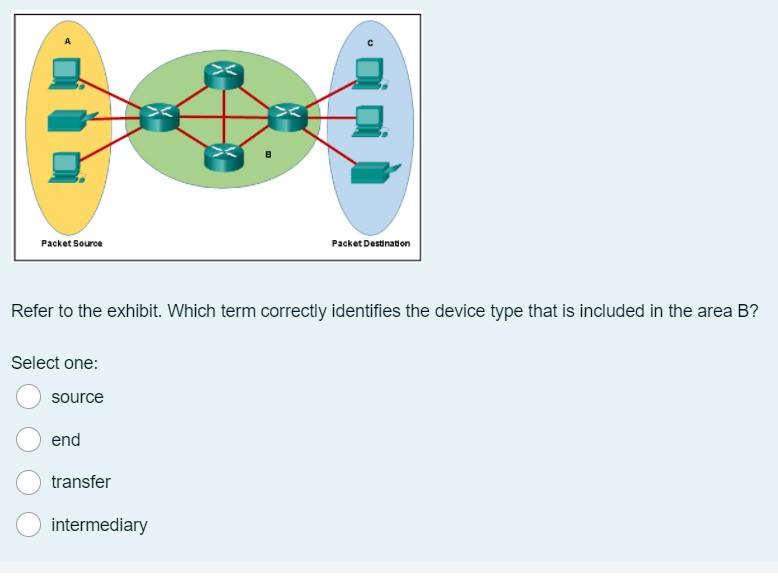 A

C

B

Packet Source

Packet Destination

Refer to the exhibit. Which term correctly identifies the device type that is included in the area B?

Select one:

source

end

transfer

intermediary