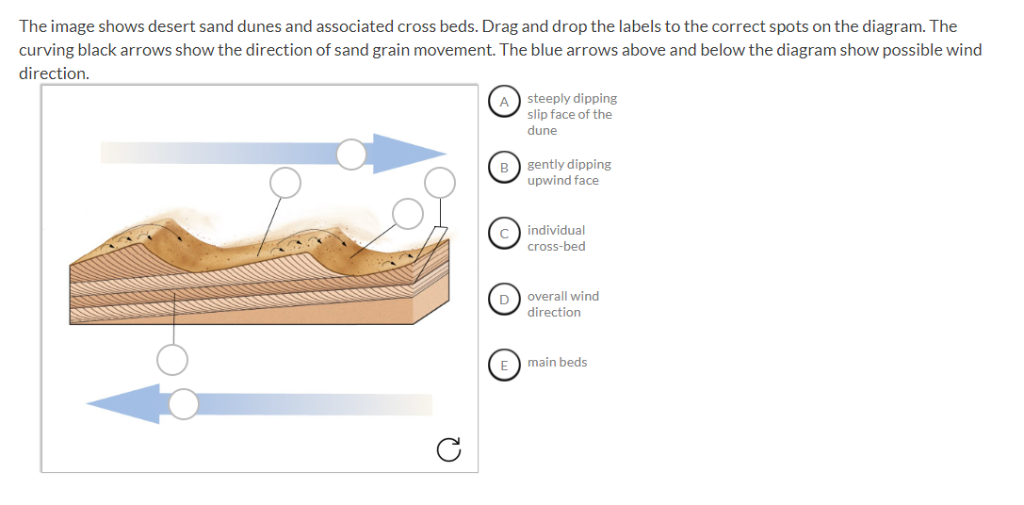 The image shows desert sand dunes and associated cross beds. Drag and drop the labels to the correct spots on the diagram. The curving black arrows show the direction of sand grain movement. The blue arrows above and below the diagram show possible wind direction.

A steeply dipping slip face of the dune

B gently dipping upwind face

C individual cross-bed

D overall wind direction

E main beds