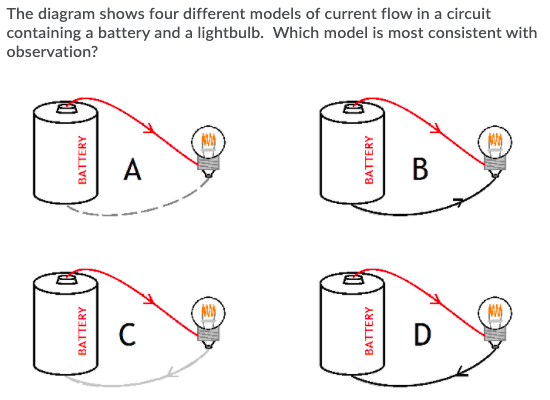 The diagram shows four different models of current flow in a circuit containing a battery and a lightbulb. Which model is most consistent with observation?

BATTERY
A

BATTERY
B

BATTERY
C

BATTERY
D