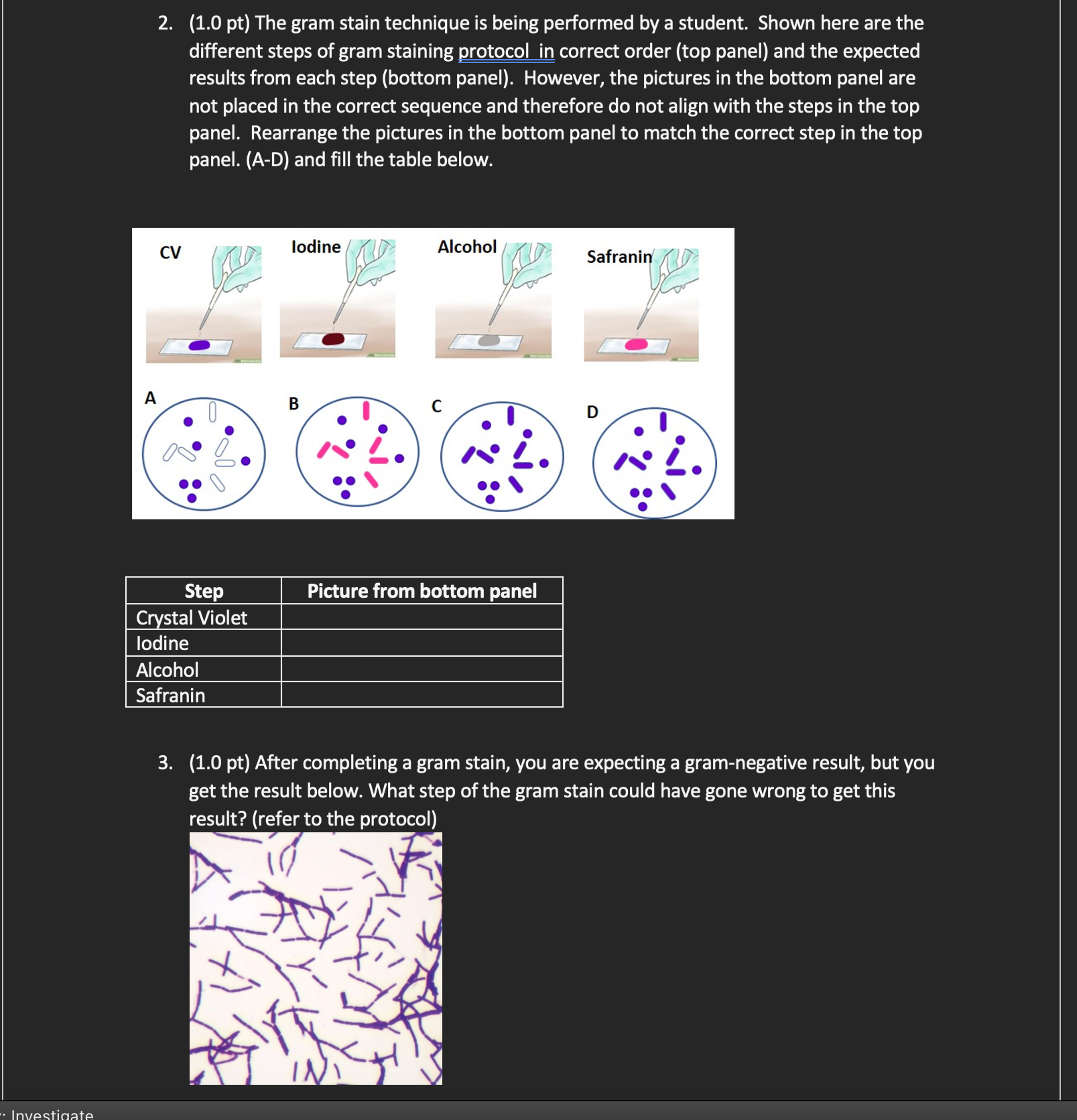 2. (1.0 pt) The gram stain technique is being performed by a student. Shown here are the different steps of gram staining protocol in correct order (top panel) and the expected results from each step (bottom panel). However, the pictures in the bottom panel are not placed in the correct sequence and therefore do not align with the steps in the top panel. Rearrange the pictures in the bottom panel to match the correct step in the top panel. (A-D) and fill the table below.

CV

Iodine

Alcohol

Safranin

A

B

C

D

| Step | Picture from bottom panel |
|---|---|
| Crystal Violet | |
| Iodine | |
| Alcohol | |
| Safranin | |

3. (1.0 pt) After completing a gram stain, you are expecting a gram-negative result, but you get the result below. What step of the gram stain could have gone wrong to get this result? (refer to the protocol)

: Investigate