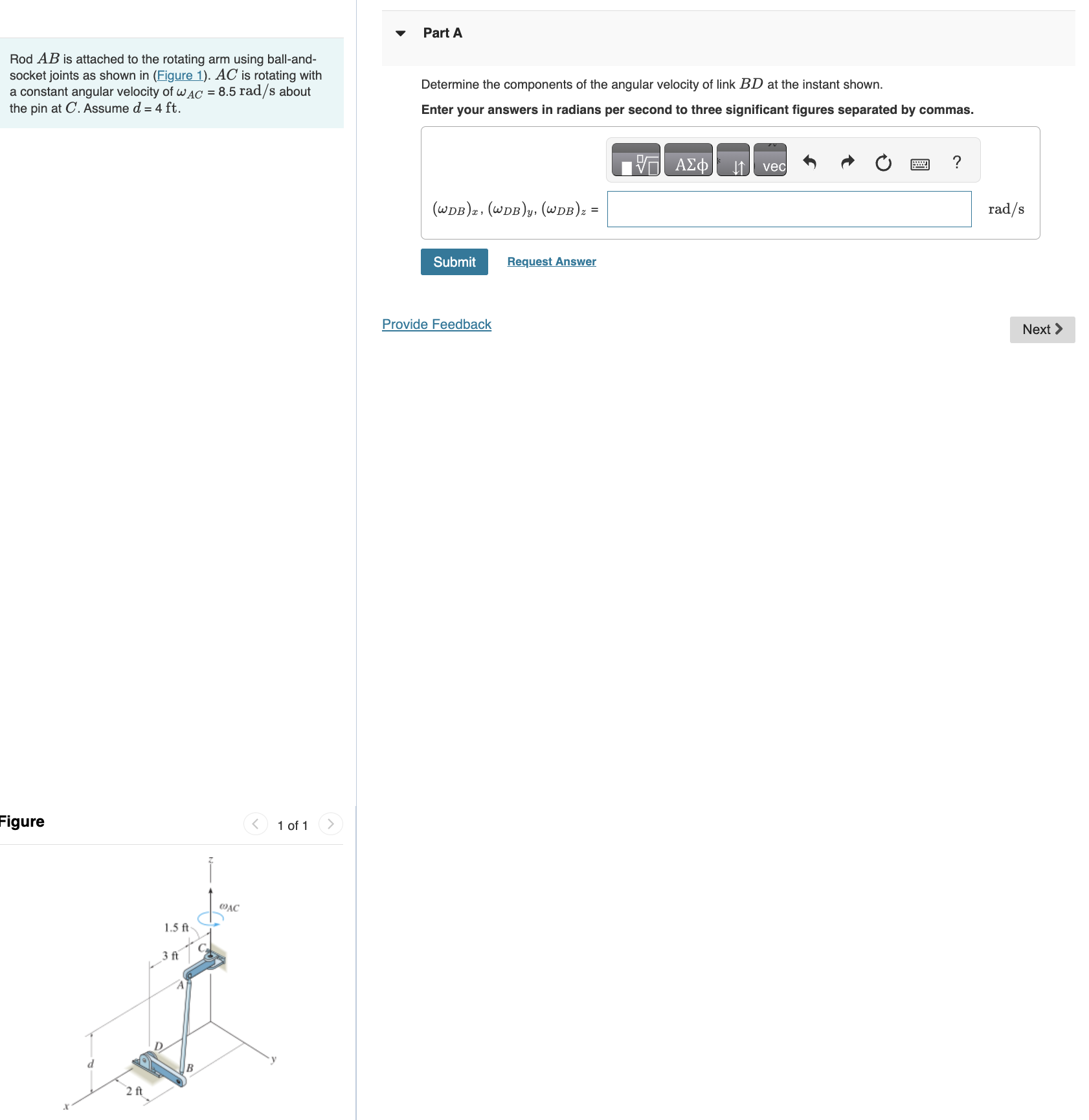 Rod $AB$ is attached to the rotating arm using ball-and-socket joints as shown in (Figure 1). $AC$ is rotating with a constant angular velocity of $\omega_{AC}$ = 8.5 rad/s about the pin at $C$. Assume $d$ = 4 ft.

Figure

1 of 1

$z$

$\omega_{AC}$

1.5 ft

3 ft

$C$

$A$

$D$

$d$

$B$

$y$

2 ft

$x$

Part A

Determine the components of the angular velocity of link $BD$ at the instant shown.

Enter your answers in radians per second to three significant figures separated by commas.

ΑΣφ

vec

?

$(\omega_{DB})_x, (\omega_{DB})_y, (\omega_{DB})_z$ =

rad/s

Submit

Request Answer

Provide Feedback

Next