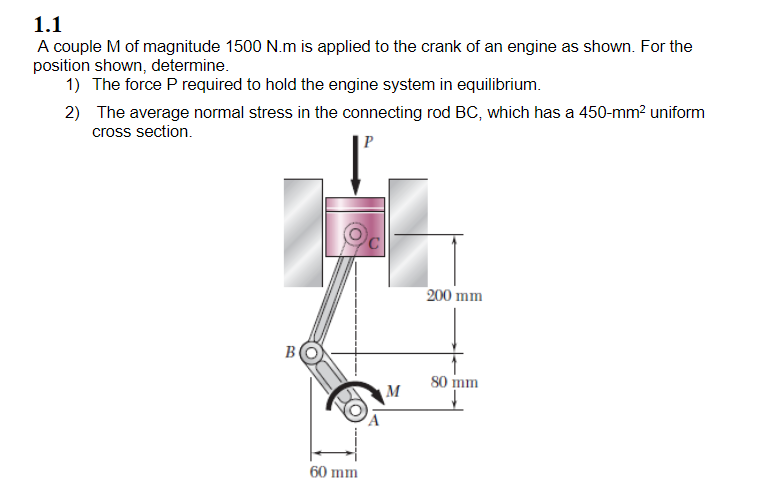 1.1

A couple M of magnitude 1500 N.m is applied to the crank of an engine as shown. For the position shown, determine.

1) The force P required to hold the engine system in equilibrium.

2) The average normal stress in the connecting rod BC, which has a 450-mm$^2$ uniform cross section.

P

C

200 mm

B

80 mm

M

A

60 mm