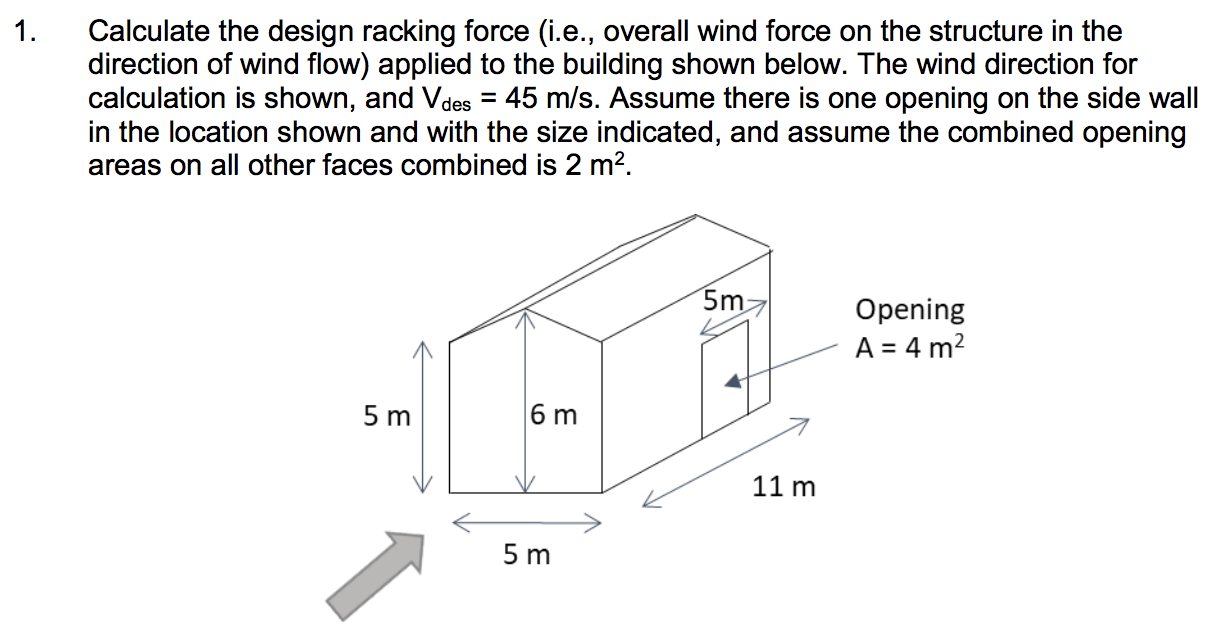 1. Calculate the design racking force (i.e., overall wind force on the structure in the direction of wind flow) applied to the building shown below. The wind direction for calculation is shown, and $V_{des}$ = 45 m/s. Assume there is one opening on the side wall in the location shown and with the size indicated, and assume the combined opening areas on all other faces combined is 2 $m^2$.

5m

Opening
A = 4 $m^2$

5 m

6 m

11 m

5 m