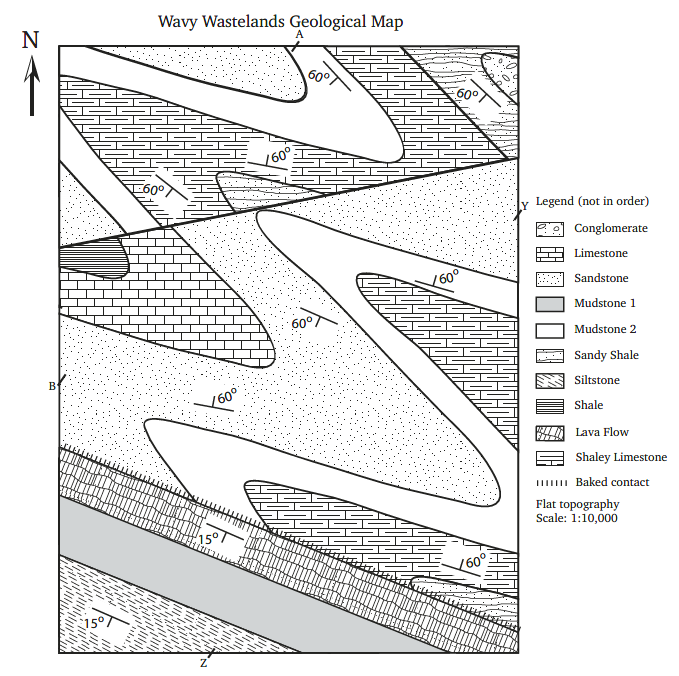 Wavy Wastelands Geological Map

N

A

60°

60°

60°

60°

Y

60°

60°

B

60°

15°

60°

15°

Z

Legend (not in order)

Conglomerate

Limestone

Sandstone

Mudstone 1

Mudstone 2

Sandy Shale

Siltstone

Shale

Lava Flow

Shaley Limestone

Baked contact

Flat topography
Scale: 1:10,000