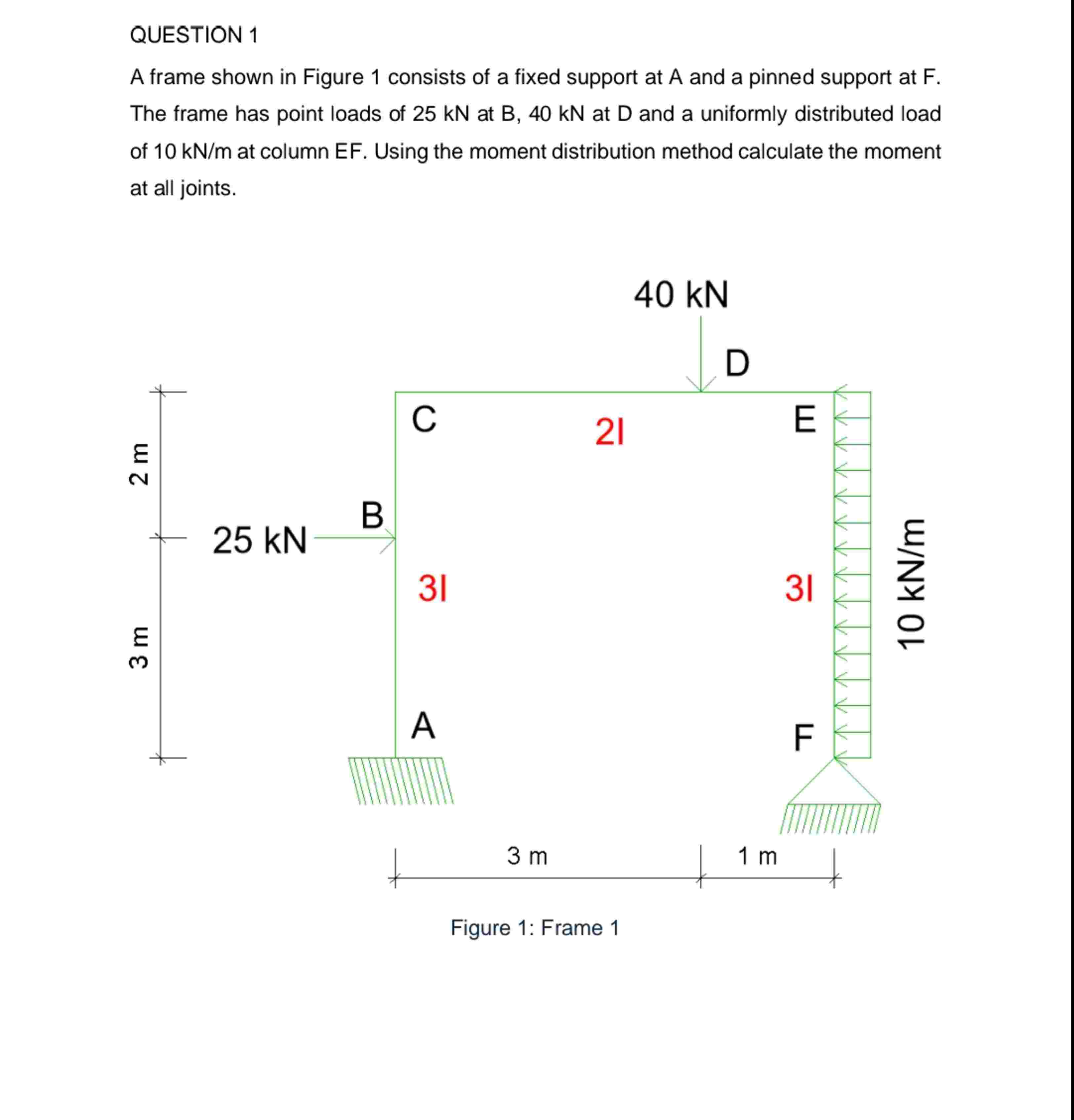 QUESTION 1

A frame shown in Figure 1 consists of a fixed support at A and a pinned support at F. The frame has point loads of 25 kN at B, 40 kN at D and a uniformly distributed load of 10 kN/m at column EF. Using the moment distribution method calculate the moment at all joints.

40 kN

D

C

2I

E

2 m

B

25 kN

3I

3I

10 kN/m

3 m

A

F

3 m

1 m

Figure 1: Frame 1