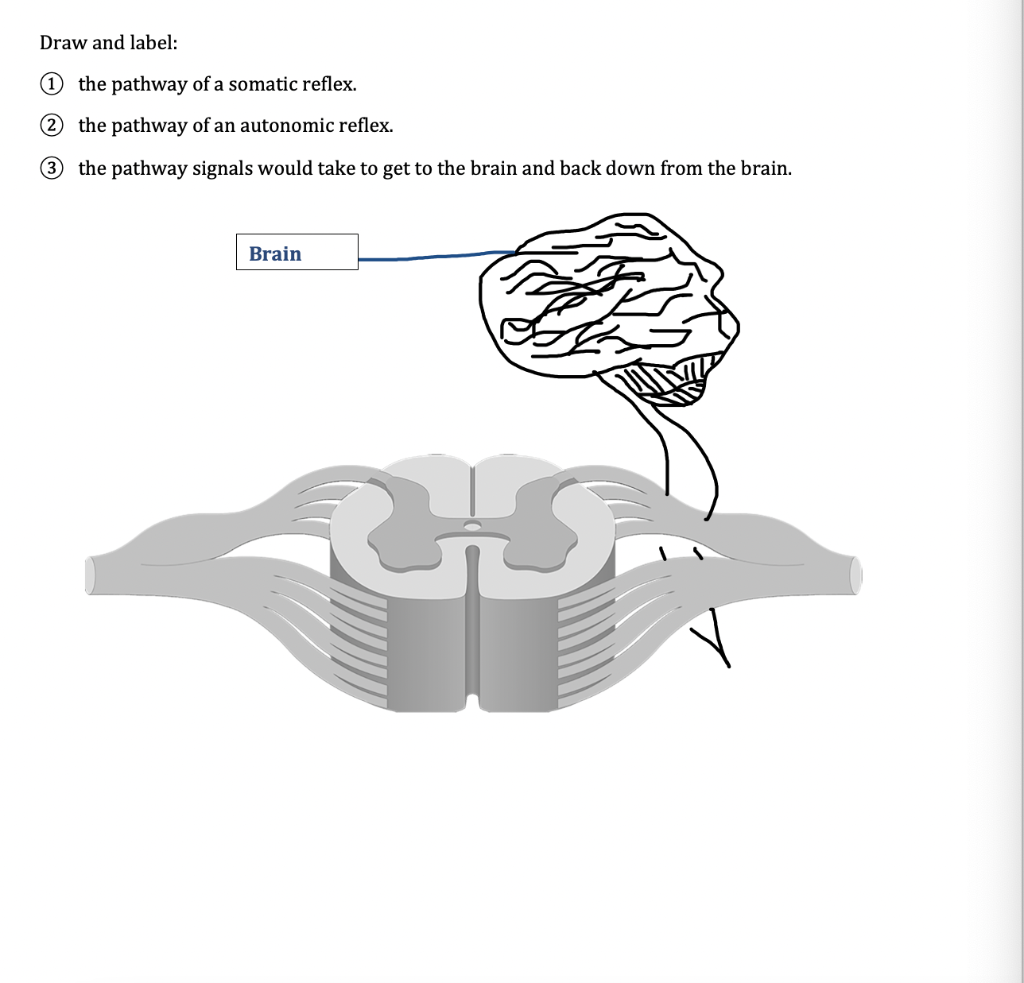 Draw and label:

① the pathway of a somatic reflex.

② the pathway of an autonomic reflex.

③ the pathway signals would take to get to the brain and back down from the brain.

Brain