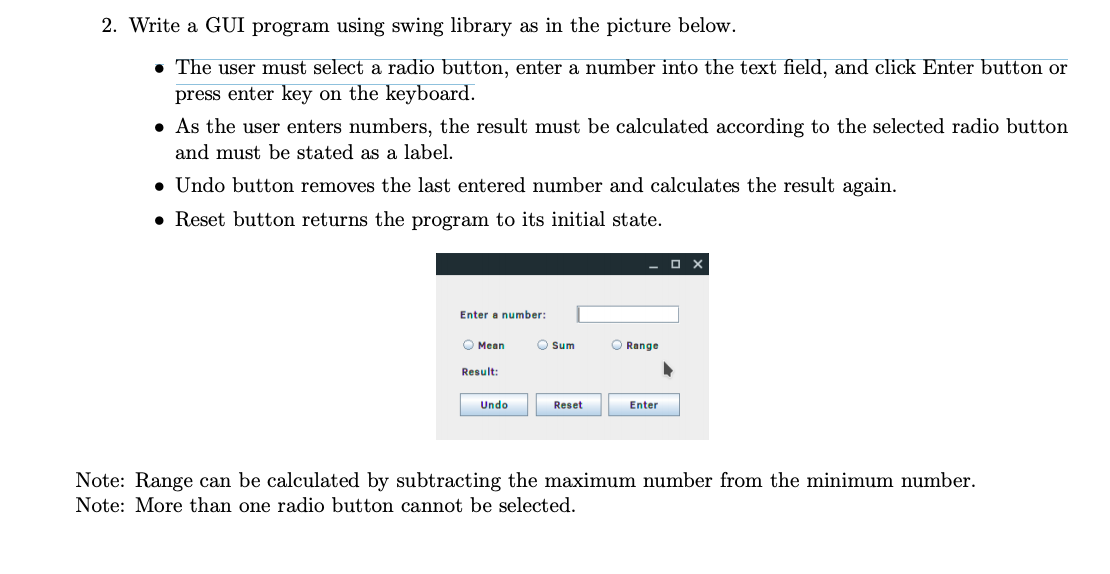 2. Write a GUI program using swing library as in the picture below.

• The user must select a radio button, enter a number into the text field, and click Enter button or press enter key on the keyboard.

• As the user enters numbers, the result must be calculated according to the selected radio button and must be stated as a label.

• Undo button removes the last entered number and calculates the result again.

• Reset button returns the program to its initial state.

Enter a number:

Mean Sum Range

Result:

Undo Reset Enter

Note: Range can be calculated by subtracting the maximum number from the minimum number.
Note: More than one radio button cannot be selected.