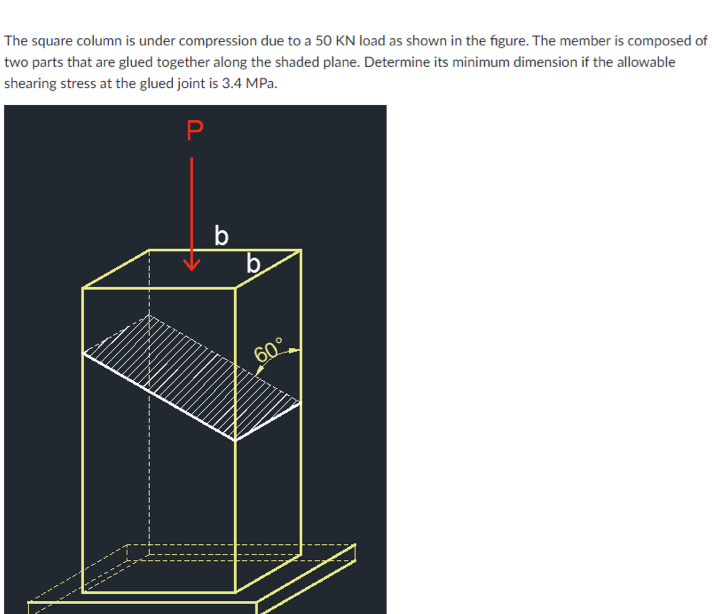 The square column is under compression due to a 50 KN load as shown in the figure. The member is composed of two parts that are glued together along the shaded plane. Determine its minimum dimension if the allowable shearing stress at the glued joint is 3.4 MPa.

P

b

b

60°