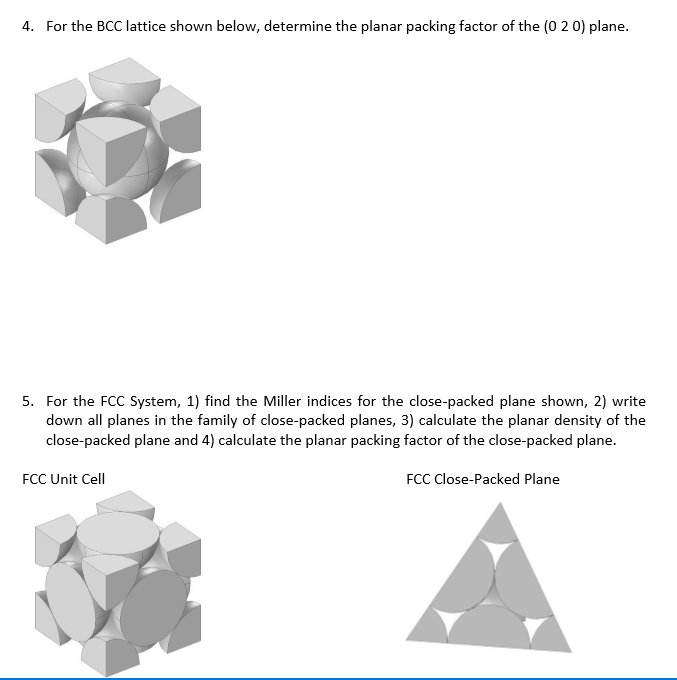 4. For the BCC lattice shown below, determine the planar packing factor of the (0 2 0) plane.

5. For the FCC System, 1) find the Miller indices for the close-packed plane shown, 2) write down all planes in the family of close-packed planes, 3) calculate the planar density of the close-packed plane and 4) calculate the planar packing factor of the close-packed plane.

FCC Unit Cell

FCC Close-Packed Plane