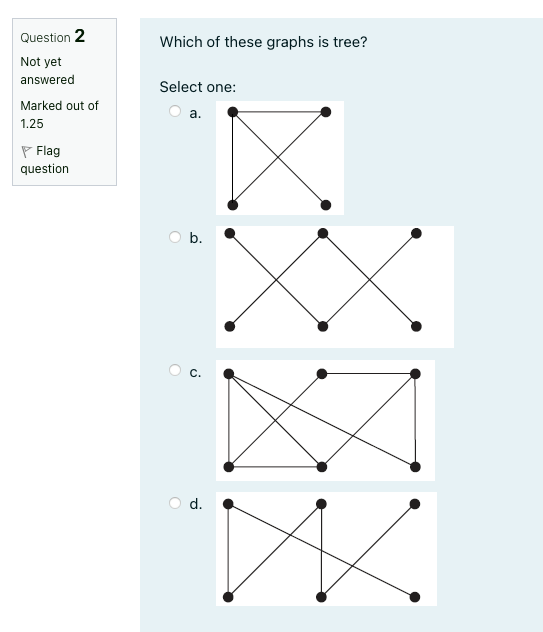 Question 2
Not yet answered
Marked out of 1.25
Flag question

Which of these graphs is tree?

Select one:
a.
b.
c.
d.