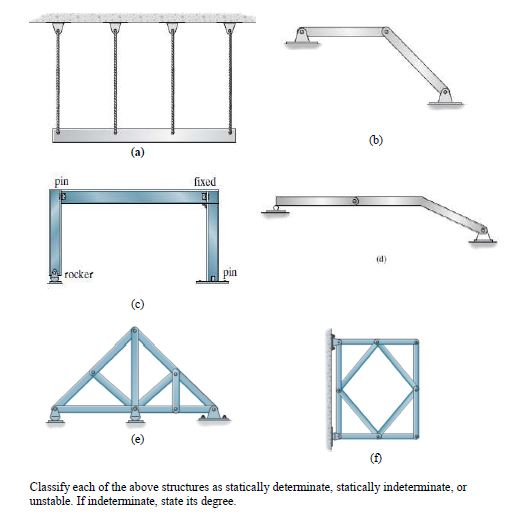 (a)

(b)

pin

fixed

rocker

pin

(c)

(d)

(e)

(f)

Classify each of the above structures as statically determinate, statically indeterminate, or unstable. If indeterminate, state its degree.