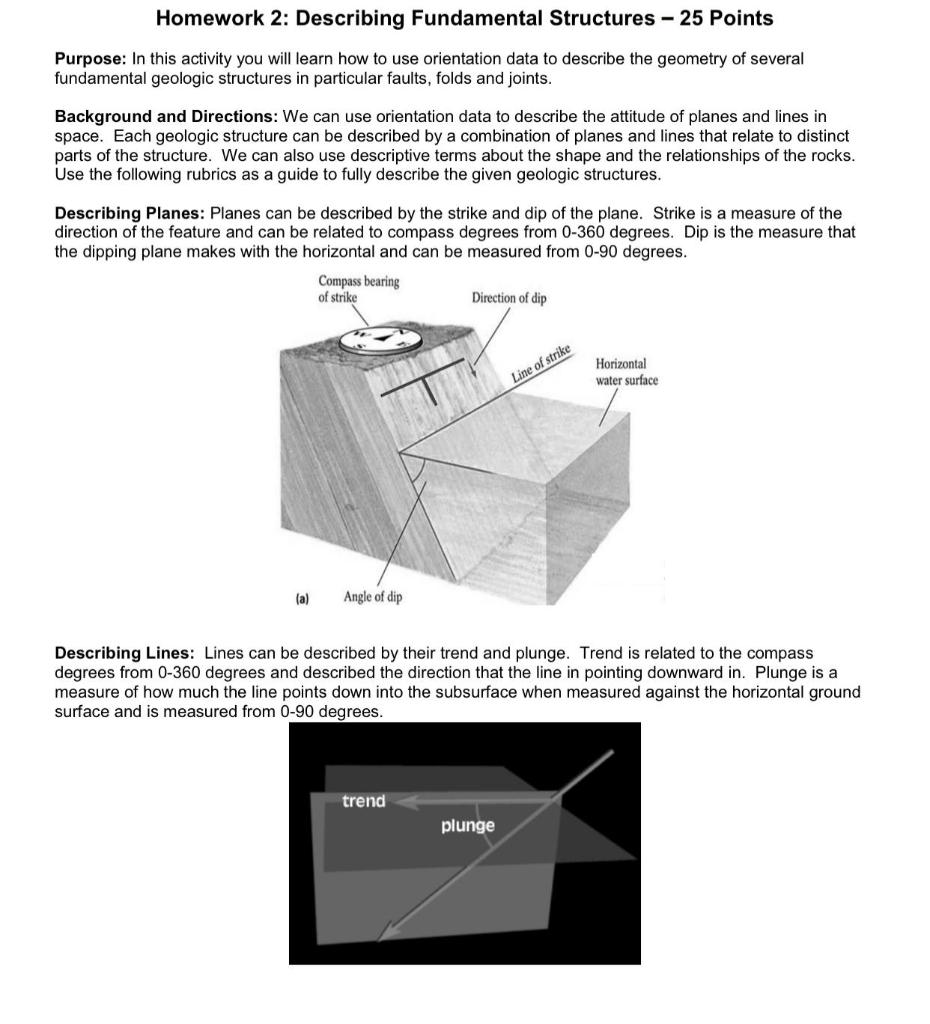 Homework 2: Describing Fundamental Structures – 25 Points

Purpose: In this activity you will learn how to use orientation data to describe the geometry of several fundamental geologic structures in particular faults, folds and joints.

Background and Directions: We can use orientation data to describe the attitude of planes and lines in space. Each geologic structure can be described by a combination of planes and lines that relate to distinct parts of the structure. We can also use descriptive terms about the shape and the relationships of the rocks. Use the following rubrics as a guide to fully describe the given geologic structures.

Describing Planes: Planes can be described by the strike and dip of the plane. Strike is a measure of the direction of the feature and can be related to compass degrees from 0-360 degrees. Dip is the measure that the dipping plane makes with the horizontal and can be measured from 0-90 degrees.

Compass bearing of strike

Direction of dip

Line of strike

Horizontal water surface

(a)

Angle of dip

Describing Lines: Lines can be described by their trend and plunge. Trend is related to the compass degrees from 0-360 degrees and described the direction that the line in pointing downward in. Plunge is a measure of how much the line points down into the subsurface when measured against the horizontal ground surface and is measured from 0-90 degrees.

trend

plunge