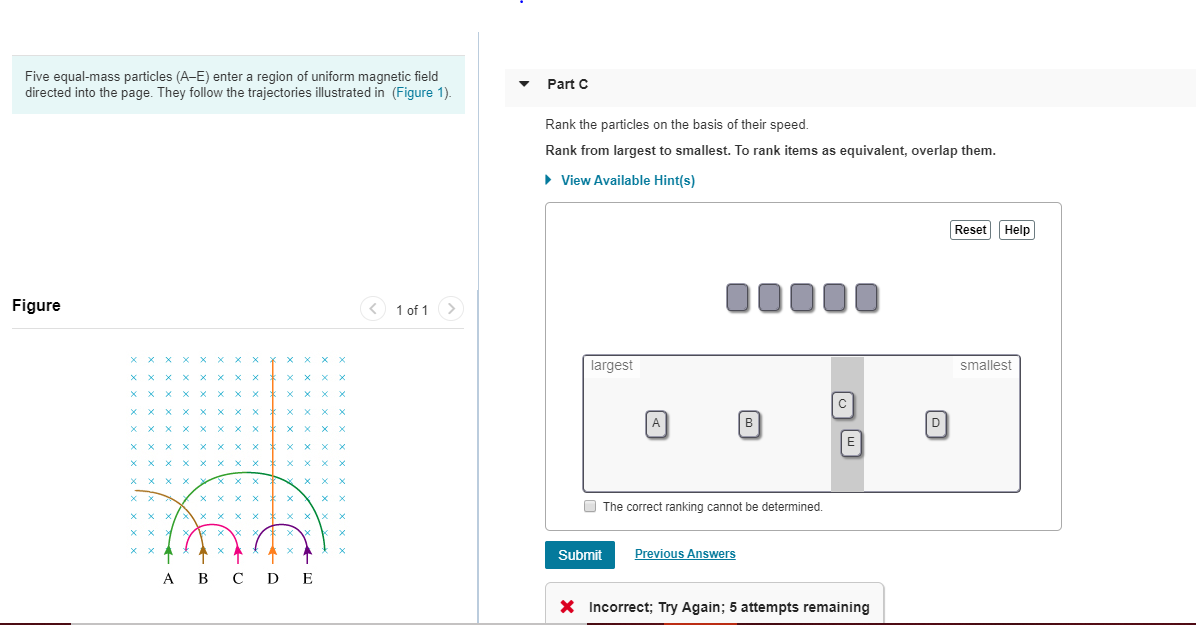 Five equal-mass particles (A–E) enter a region of uniform magnetic field directed into the page. They follow the trajectories illustrated in (Figure 1).

Figure

1 of 1

A B C D E

Part C

Rank the particles on the basis of their speed.

Rank from largest to smallest. To rank items as equivalent, overlap them.

View Available Hint(s)

Reset Help

largest

smallest

A

B

C

E

D

The correct ranking cannot be determined.

Submit

Previous Answers

Incorrect; Try Again; 5 attempts remaining