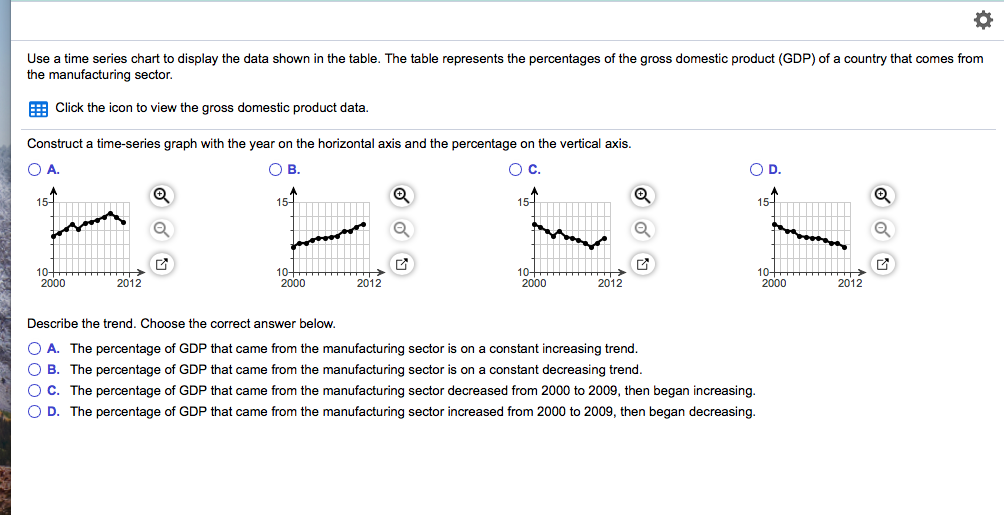 Use a time series chart to display the data shown in the table. The table represents the percentages of the gross domestic product (GDP) of a country that comes from the manufacturing sector.

Click the icon to view the gross domestic product data.

Construct a time-series graph with the year on the horizontal axis and the percentage on the vertical axis.

A.
15
10
2000
2012

B.
15
10
2000
2012

C.
15
10
2000
2012

D.
15
10
2000
2012

Describe the trend. Choose the correct answer below.

A. The percentage of GDP that came from the manufacturing sector is on a constant increasing trend.
B. The percentage of GDP that came from the manufacturing sector is on a constant decreasing trend.
C. The percentage of GDP that came from the manufacturing sector decreased from 2000 to 2009, then began increasing.
D. The percentage of GDP that came from the manufacturing sector increased from 2000 to 2009, then began decreasing.