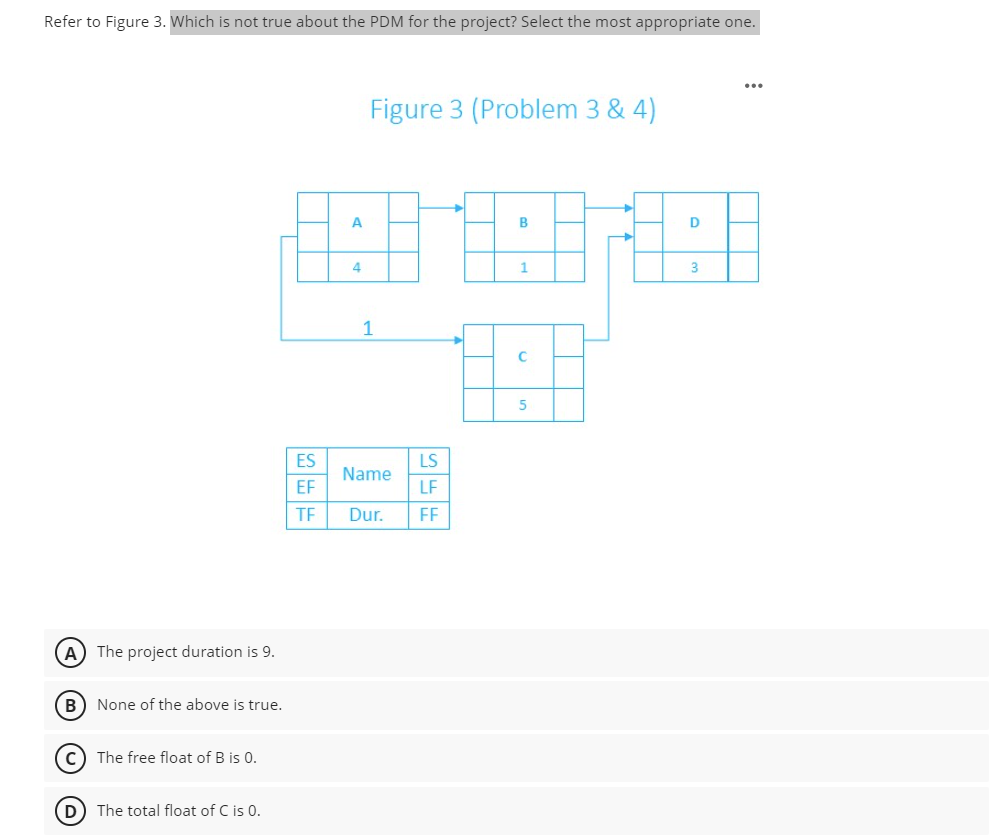 Refer to Figure 3. Which is not true about the PDM for the project? Select the most appropriate one.

...

Figure 3 (Problem 3 & 4)

A
4

B
1

D
3

1

C
5

| ES | Name | LS |
|---|---|---|
| EF | | LF |
| TF | Dur. | FF |

A The project duration is 9.

B None of the above is true.

C The free float of B is 0.

D The total float of C is 0.