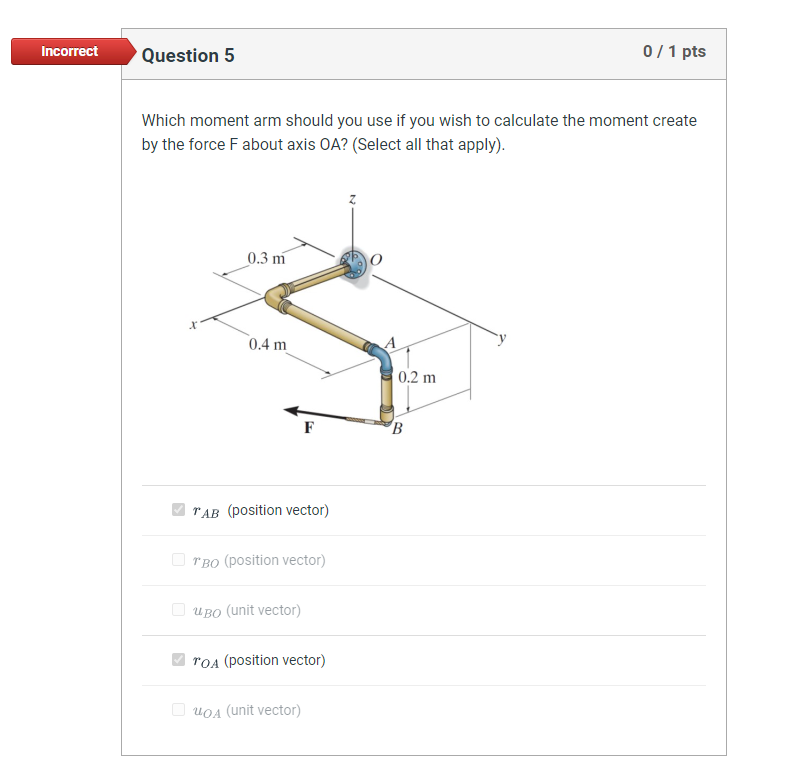 Incorrect

Question 5

0 / 1 pts

Which moment arm should you use if you wish to calculate the moment create by the force F about axis OA? (Select all that apply).

z
0.3 m
O
x
0.4 m
A
y
0.2 m
F
B

$r_{AB}$ (position vector)

$r_{BO}$ (position vector)

$u_{BO}$ (unit vector)

$r_{OA}$ (position vector)

$u_{OA}$ (unit vector)