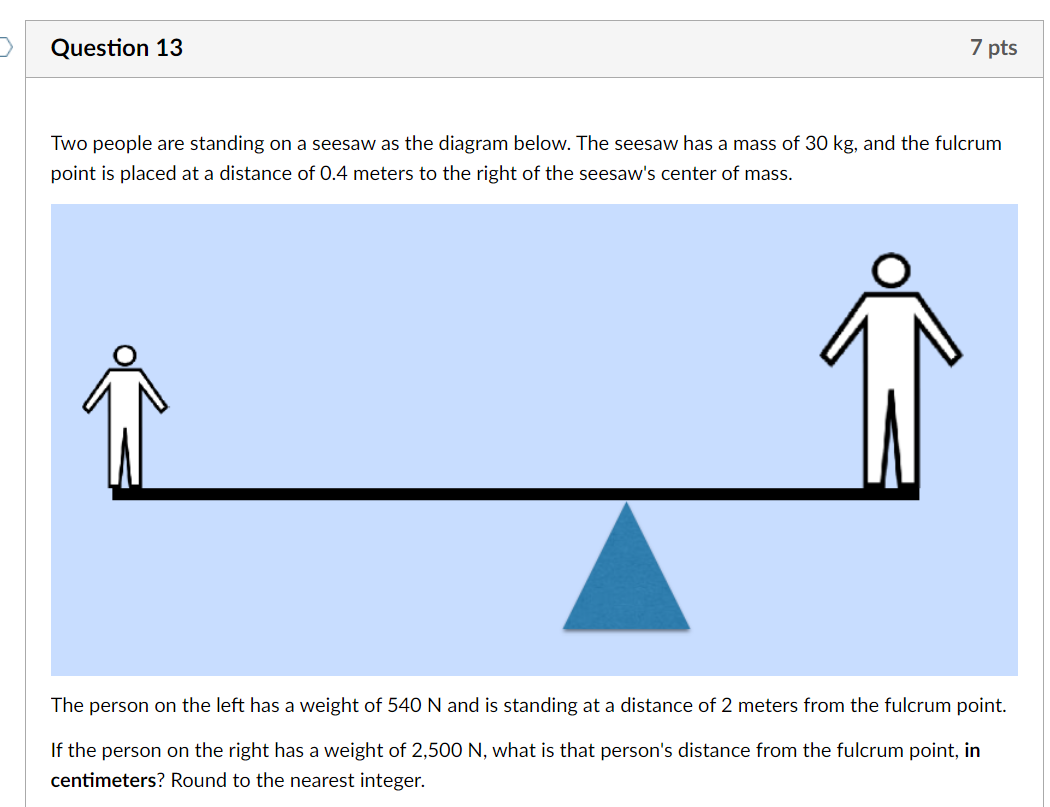 Question 13

7 pts

Two people are standing on a seesaw as the diagram below. The seesaw has a mass of 30 kg, and the fulcrum point is placed at a distance of 0.4 meters to the right of the seesaw's center of mass.

The person on the left has a weight of 540 N and is standing at a distance of 2 meters from the fulcrum point.

If the person on the right has a weight of 2,500 N, what is that person's distance from the fulcrum point, in centimeters? Round to the nearest integer.