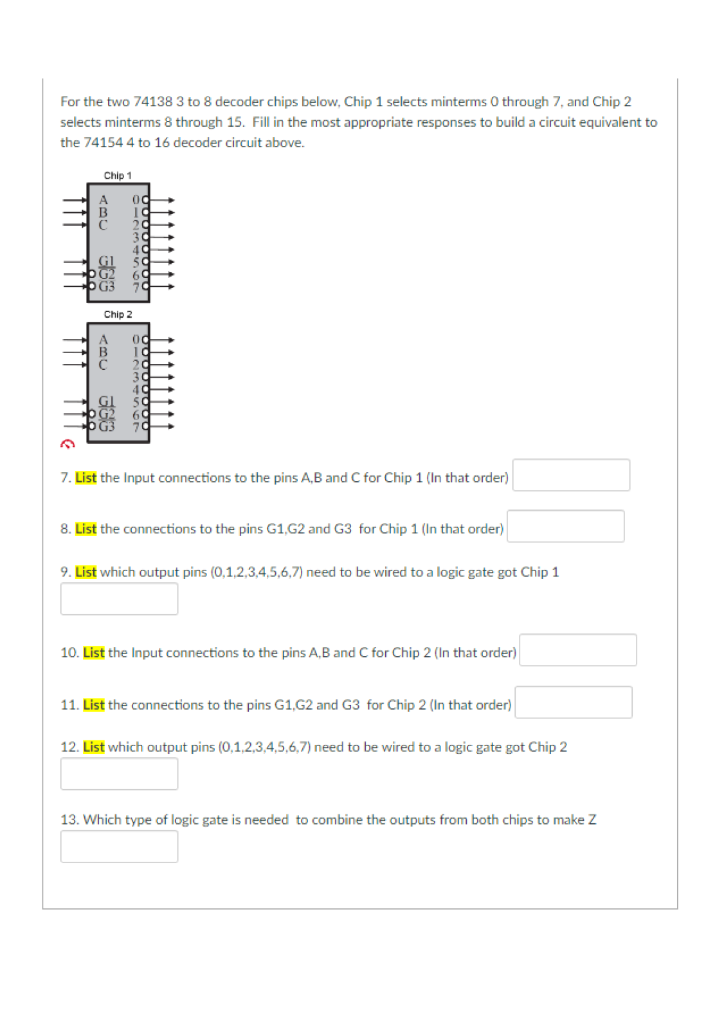 For the two 74138 3 to 8 decoder chips below, Chip 1 selects minterms 0 through 7, and Chip 2 selects minterms 8 through 15. Fill in the most appropriate responses to build a circuit equivalent to the 74154 4 to 16 decoder circuit above.

Chip 1

A
B
C
G1
G2
G3
0
1
2
3
4
5
6
7

Chip 2

A
B
C
G1
G2
G3
0
1
2
3
4
5
6
7

7. List the Input connections to the pins A,B and C for Chip 1 (In that order)

8. List the connections to the pins G1,G2 and G3 for Chip 1 (In that order)

9. List which output pins (0,1,2,3,4,5,6,7) need to be wired to a logic gate got Chip 1

10. List the Input connections to the pins A,B and C for Chip 2 (In that order)

11. List the connections to the pins G1,G2 and G3 for Chip 2 (In that order)

12. List which output pins (0,1,2,3,4,5,6,7) need to be wired to a logic gate got Chip 2

13. Which type of logic gate is needed to combine the outputs from both chips to make Z