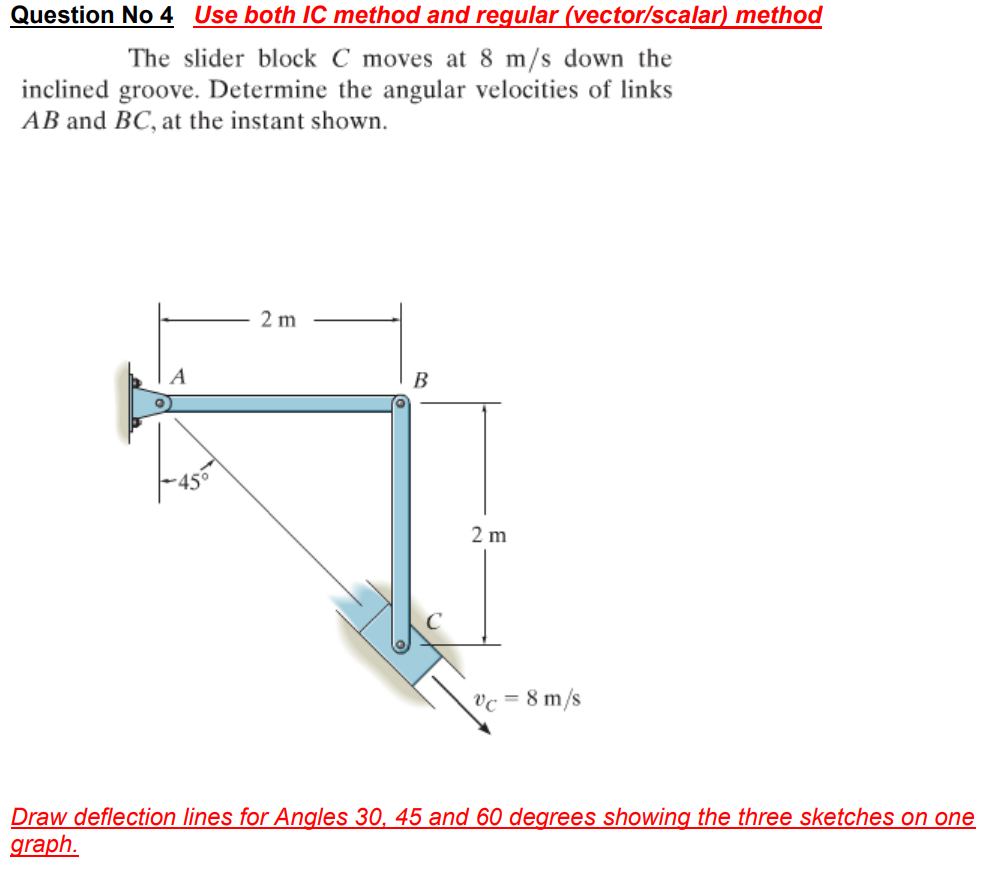 Question No 4 Use both IC method and regular (vector/scalar) method

The slider block $C$ moves at 8 m/s down the inclined groove. Determine the angular velocities of links $AB$ and $BC$, at the instant shown.

2 m
A
B
45°
2 m
C
$v_C = 8$ m/s

Draw deflection lines for Angles 30, 45 and 60 degrees showing the three sketches on one graph.