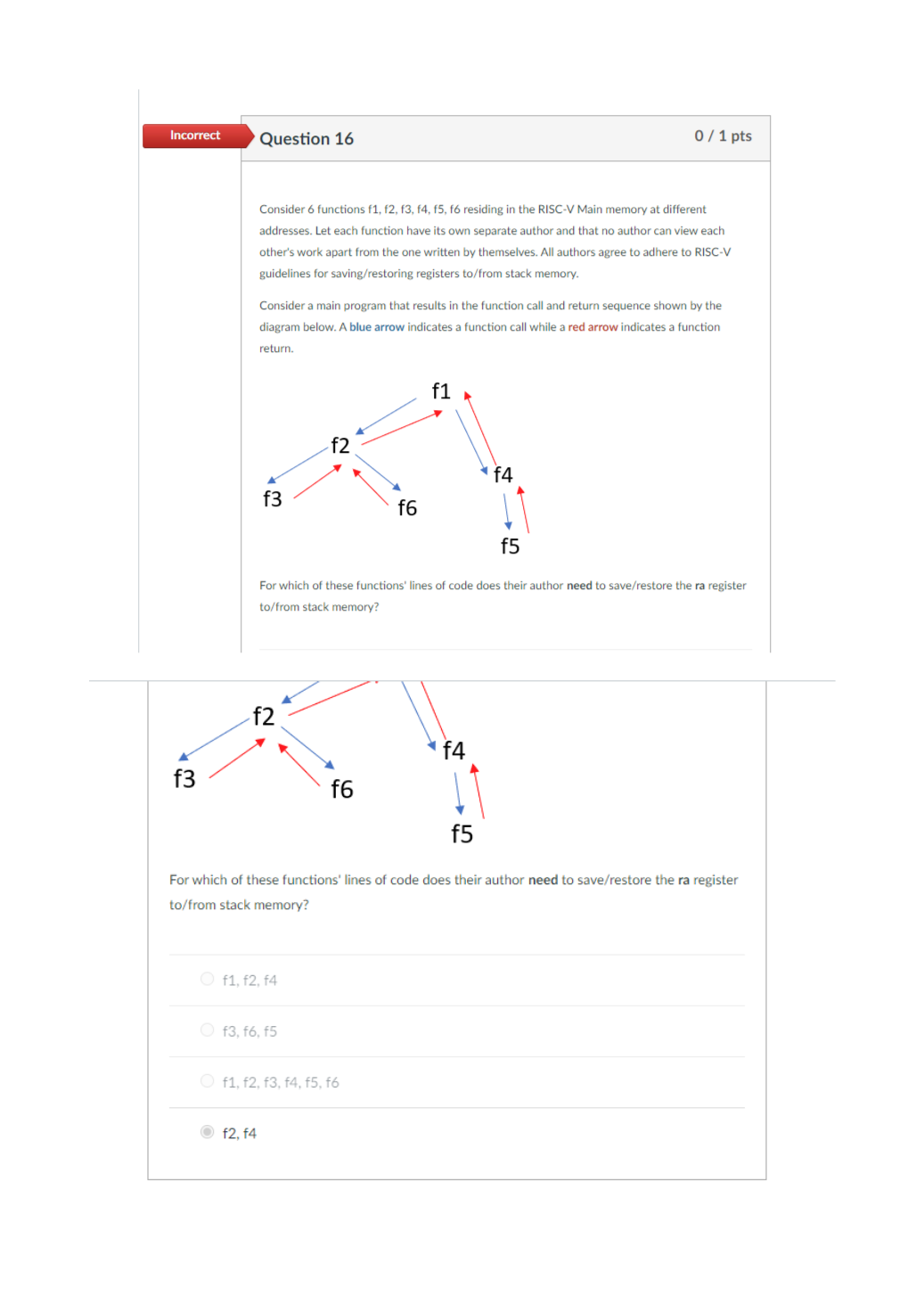 Incorrect

Question 16

0 / 1 pts

Consider 6 functions f1, f2, f3, f4, f5, f6 residing in the RISC-V Main memory at different addresses. Let each function have its own separate author and that no author can view each other's work apart from the one written by themselves. All authors agree to adhere to RISC-V guidelines for saving/restoring registers to/from stack memory.

Consider a main program that results in the function call and return sequence shown by the diagram below. A blue arrow indicates a function call while a red arrow indicates a function return.

f1

f2

f4

f3

f6

f5

For which of these functions' lines of code does their author need to save/restore the ra register to/from stack memory?

f2

f4

f3

f6

f5

For which of these functions' lines of code does their author need to save/restore the ra register to/from stack memory?

f1, f2, f4

f3, f6, f5

f1, f2, f3, f4, f5, f6

f2, f4