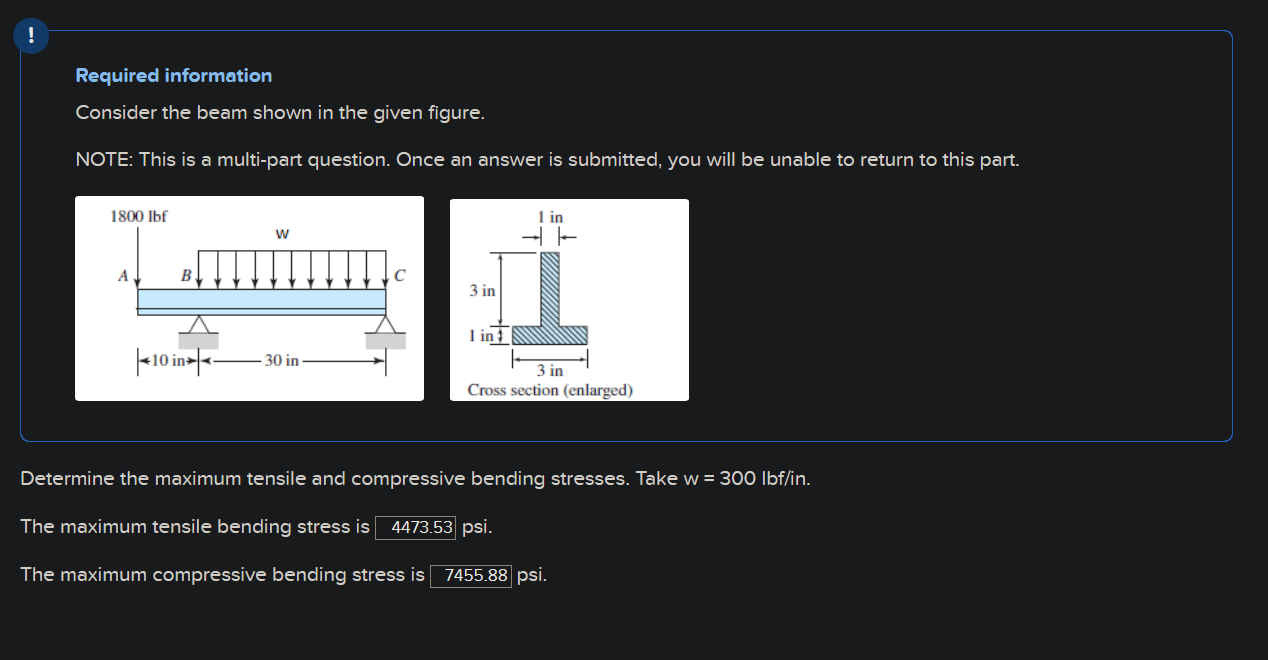 !

Required information

Consider the beam shown in the given figure.

NOTE: This is a multi-part question. Once an answer is submitted, you will be unable to return to this part.

1800 lbf
w
A
B
C
10 in
30 in

1 in
3 in
1 in
3 in
Cross section (enlarged)

Determine the maximum tensile and compressive bending stresses. Take w = 300 lbf/in.

The maximum tensile bending stress is 4473.53 psi.

The maximum compressive bending stress is 7455.88 psi.