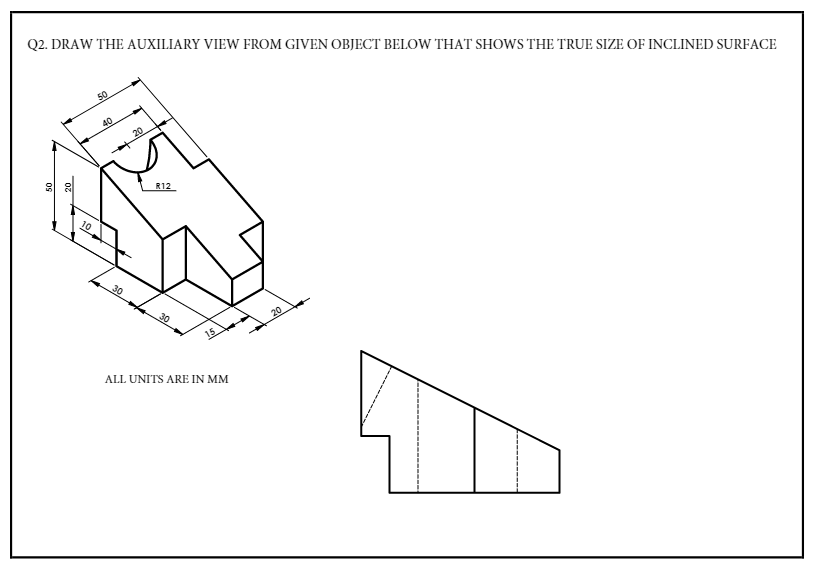 Q2. DRAW THE AUXILIARY VIEW FROM GIVEN OBJECT BELOW THAT SHOWS THE TRUE SIZE OF INCLINED SURFACE

50
40
20
R12
50
20
10
30
30
15
20

ALL UNITS ARE IN MM