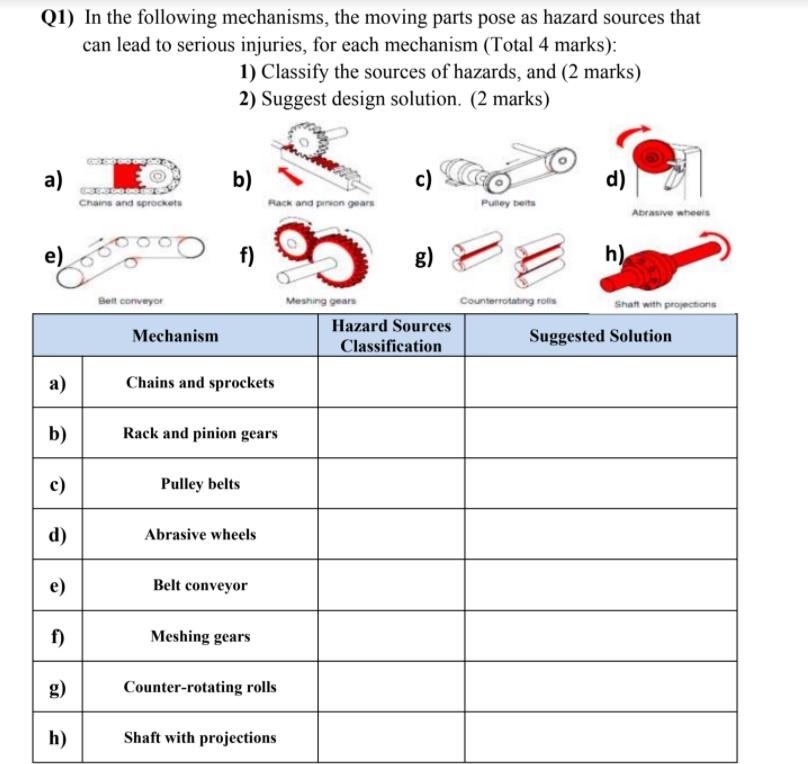 Q1) In the following mechanisms, the moving parts pose as hazard sources that can lead to serious injuries, for each mechanism (Total 4 marks):

1) Classify the sources of hazards, and (2 marks)

2) Suggest design solution. (2 marks)

a) Chains and sprockets
b) Rack and pinion gears
c) Pulley belts
d) Abrasive wheels
e) Belt conveyor
f) Meshing gears
g) Counterrotating rolls
h) Shaft with projections

| | Mechanism | Hazard Sources Classification | Suggested Solution |
|---|---|---|---|
| a) | Chains and sprockets | | |
| b) | Rack and pinion gears | | |
| c) | Pulley belts | | |
| d) | Abrasive wheels | | |
| e) | Belt conveyor | | |
| f) | Meshing gears | | |
| g) | Counter-rotating rolls | | |
| h) | Shaft with projections | | |