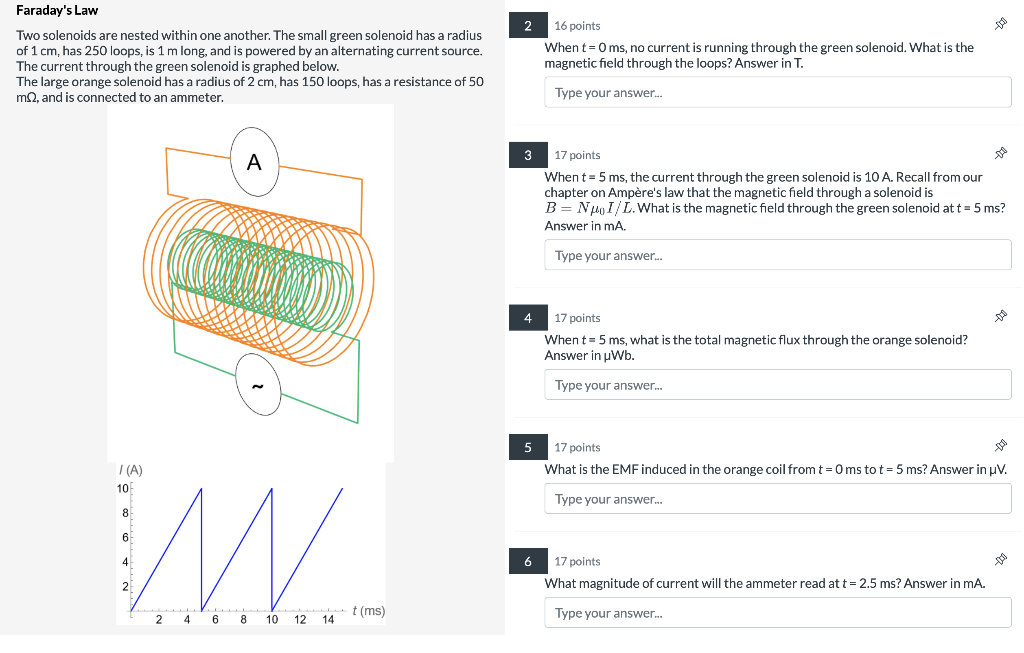 Faraday's Law

Two solenoids are nested within one another. The small green solenoid has a radius of 1 cm, has 250 loops, is 1 m long, and is powered by an alternating current source. The current through the green solenoid is graphed below.
The large orange solenoid has a radius of 2 cm, has 150 loops, has a resistance of 50 mΩ, and is connected to an ammeter.

A

~

I (A)
10
8
6
4
2
2 4 6 8 10 12 14 t (ms)

2 16 points
When t = 0 ms, no current is running through the green solenoid. What is the magnetic field through the loops? Answer in T.
Type your answer...

3 17 points
When t = 5 ms, the current through the green solenoid is 10 A. Recall from our chapter on Ampère's law that the magnetic field through a solenoid is $B = N\mu_0 I/L$. What is the magnetic field through the green solenoid at t = 5 ms? Answer in mA.
Type your answer...

4 17 points
When t = 5 ms, what is the total magnetic flux through the orange solenoid? Answer in μWb.
Type your answer...

5 17 points
What is the EMF induced in the orange coil from t = 0 ms to t = 5 ms? Answer in μV.
Type your answer...

6 17 points
What magnitude of current will the ammeter read at t = 2.5 ms? Answer in mA.
Type your answer...